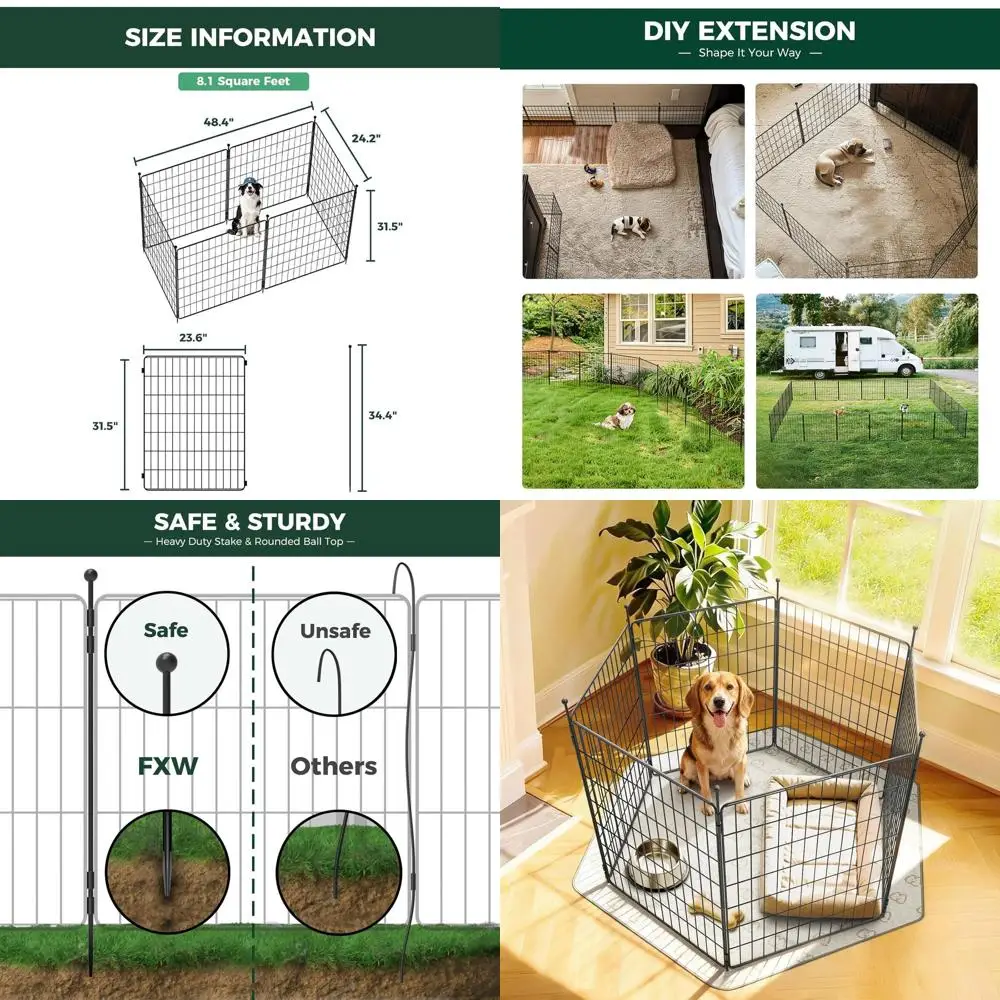 SIZE INFORMATION

8.1 Square Feet

48.4"

24.2"

31.5"

23.6"

31.5"

34.4"

DIY EXTENSION

— Shape It Your Way —

SAFE & STURDY

— Heavy Duty Stake & Rounded Ball Top —

Safe

Unsafe

FXW

Others