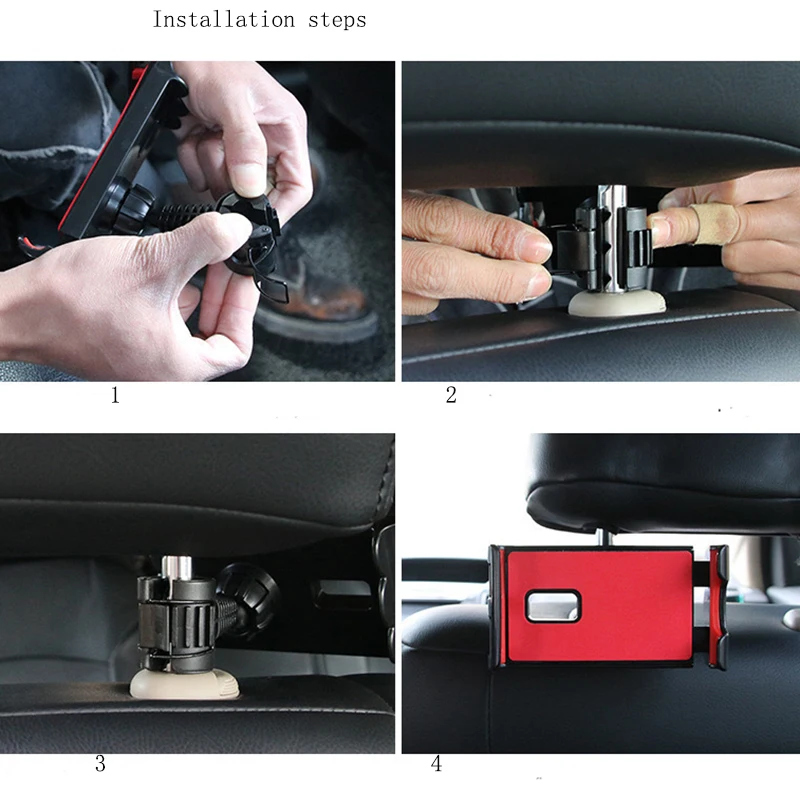 Installation steps

1

2

3

4