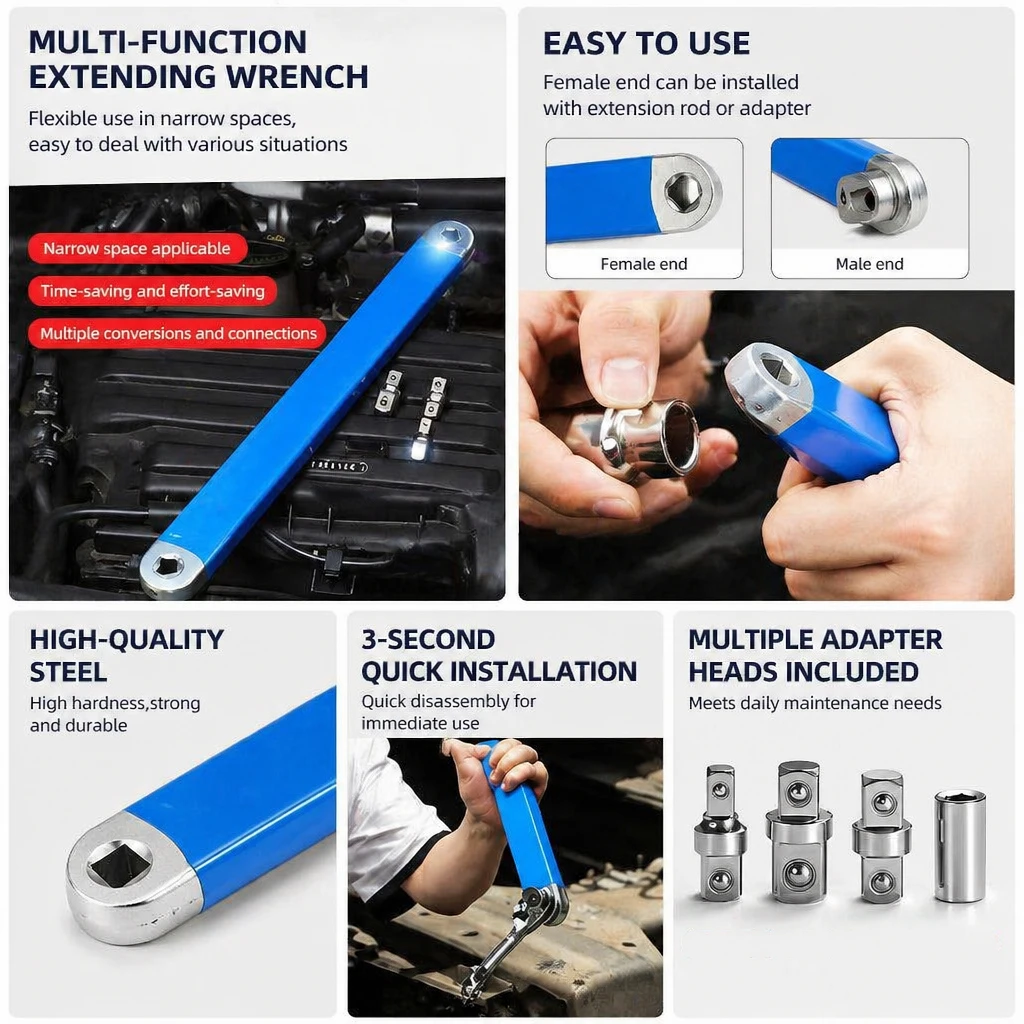 MULTI-FUNCTION EXTENDING WRENCH

Flexible use in narrow spaces, easy to deal with various situations

Narrow space applicable

Time-saving and effort-saving

Multiple conversions and connections

EASY TO USE

Female end can be installed with extension rod or adapter

Female end

Male end

HIGH-QUALITY STEEL

High hardness,strong and durable

3-SECOND QUICK INSTALLATION

Quick disassembly for immediate use

MULTIPLE ADAPTER HEADS INCLUDED

Meets daily maintenance needs