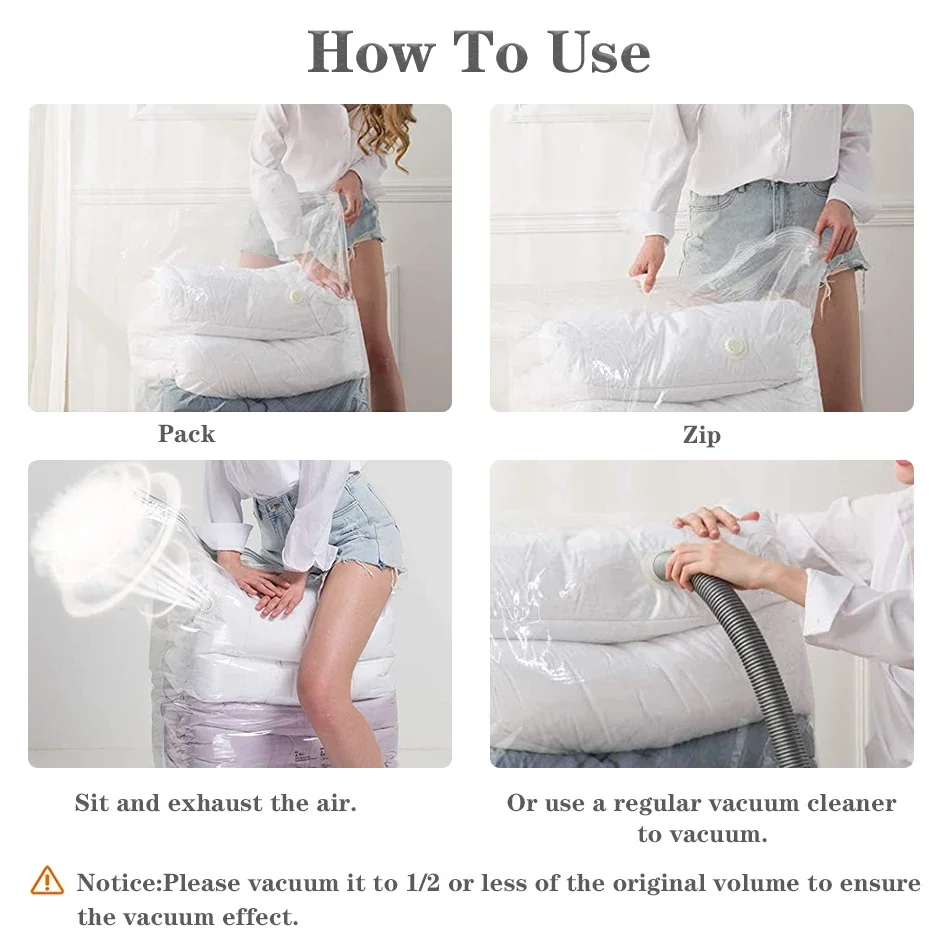 How To Use

Pack

Zip

Sit and exhaust the air.

Or use a regular vacuum cleaner to vacuum.

Notice:Please vacuum it to 1/2 or less of the original volume to ensure the vacuum effect.