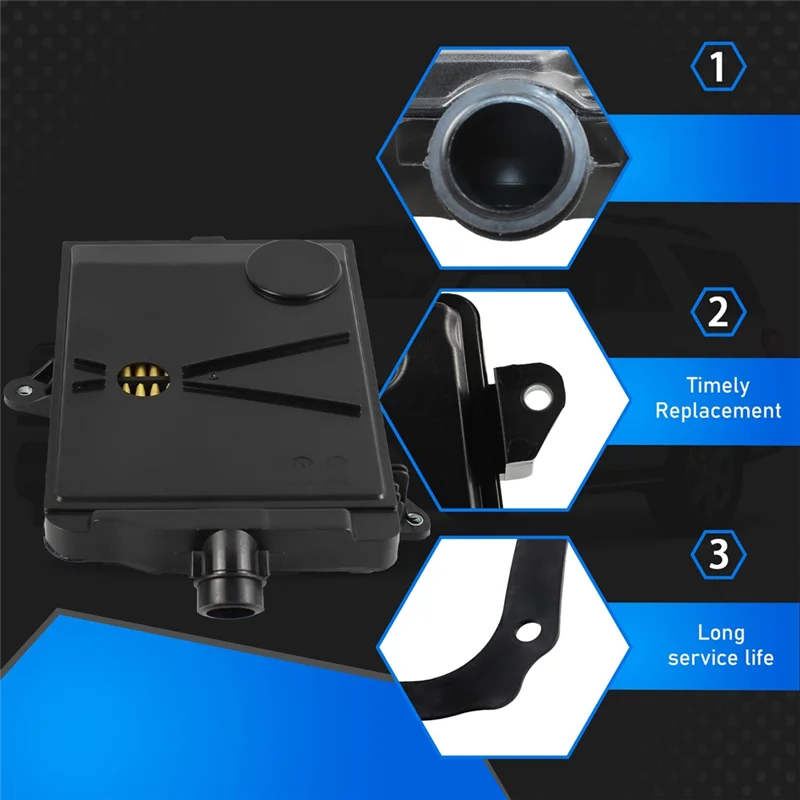 1

2

Timely Replacement

3

Long service life