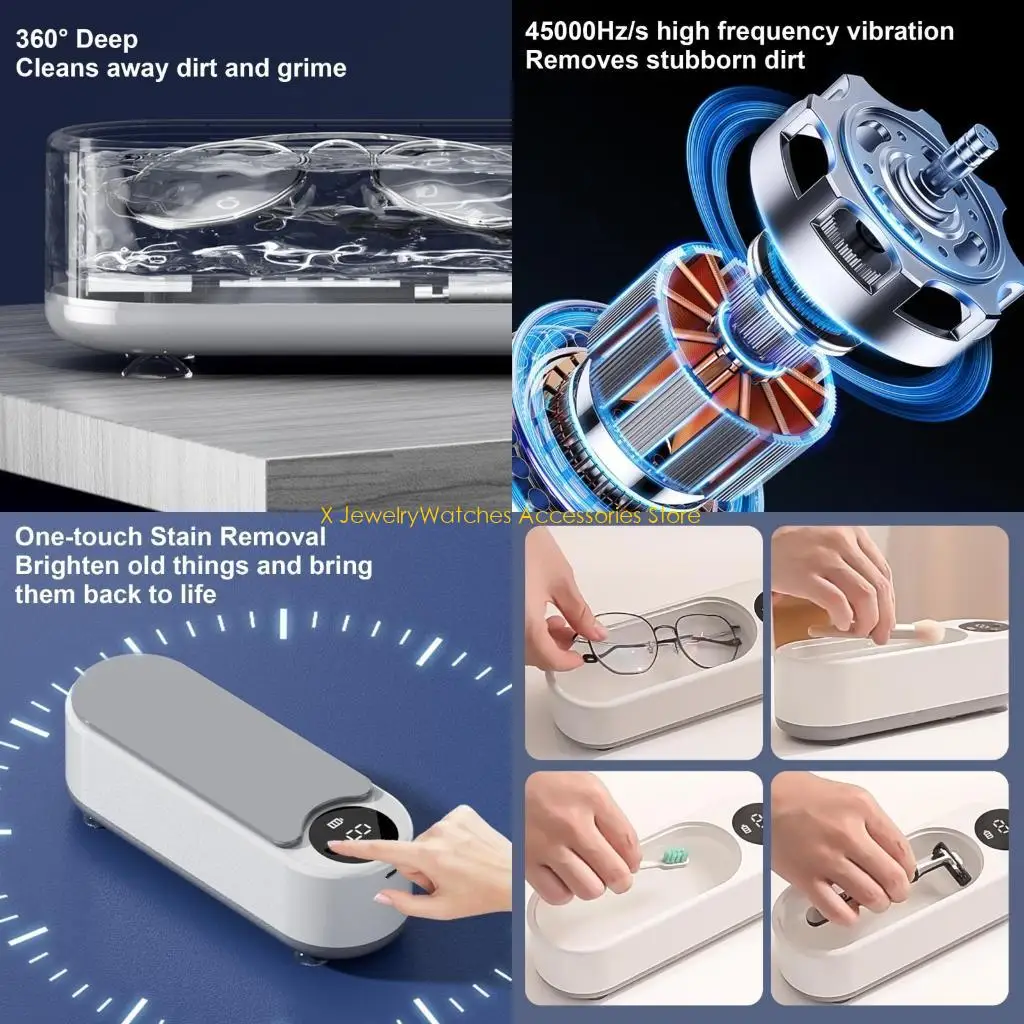 360° Deep
Cleans away dirt and grime

45000Hz/s high frequency vibration
Removes stubborn dirt

X JewelryWatches Accessories Store

One-touch Stain Removal
Brighten old things and bring them back to life