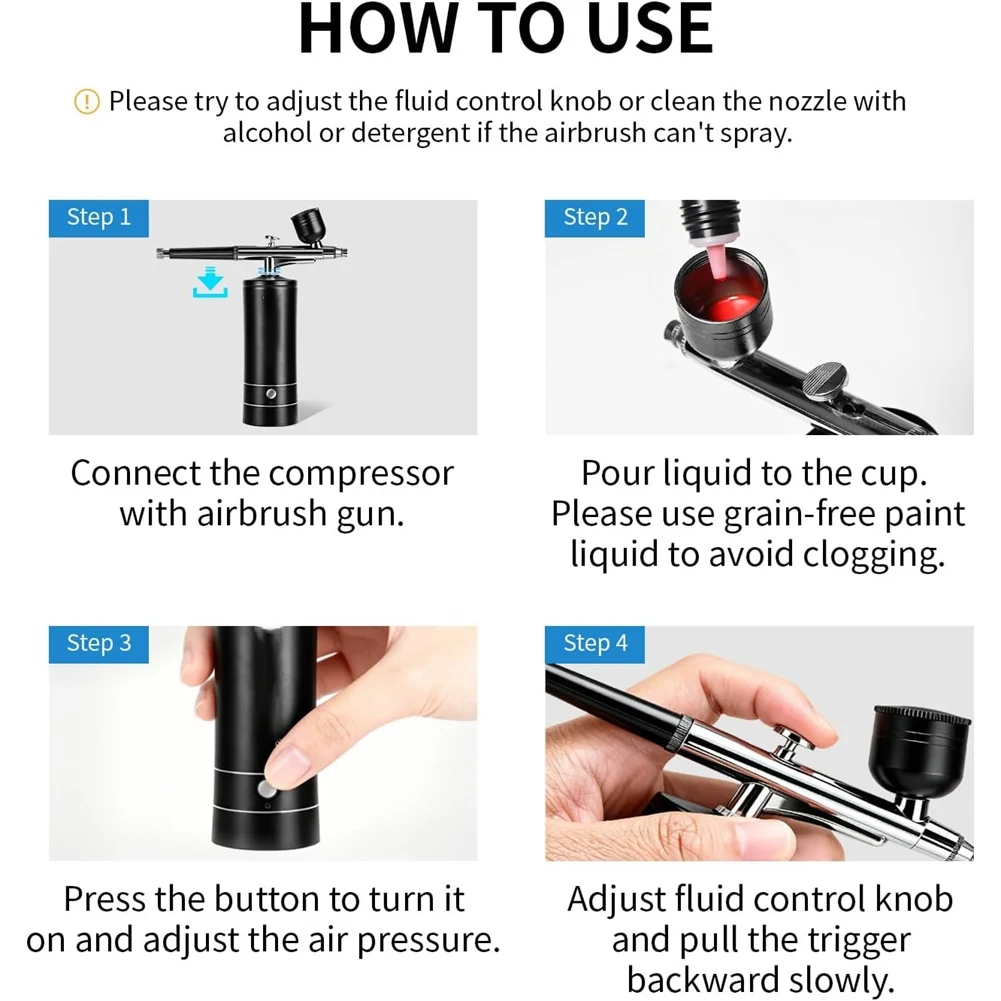 HOW TO USE

Please try to adjust the fluid control knob or clean the nozzle with alcohol or detergent if the airbrush can't spray.

Step 1

Connect the compressor with airbrush gun.

Step 2

Pour liquid to the cup. Please use grain-free paint liquid to avoid clogging.

Step 3

Press the button to turn it on and adjust the air pressure.

Step 4

Adjust fluid control knob and pull the trigger backward slowly.