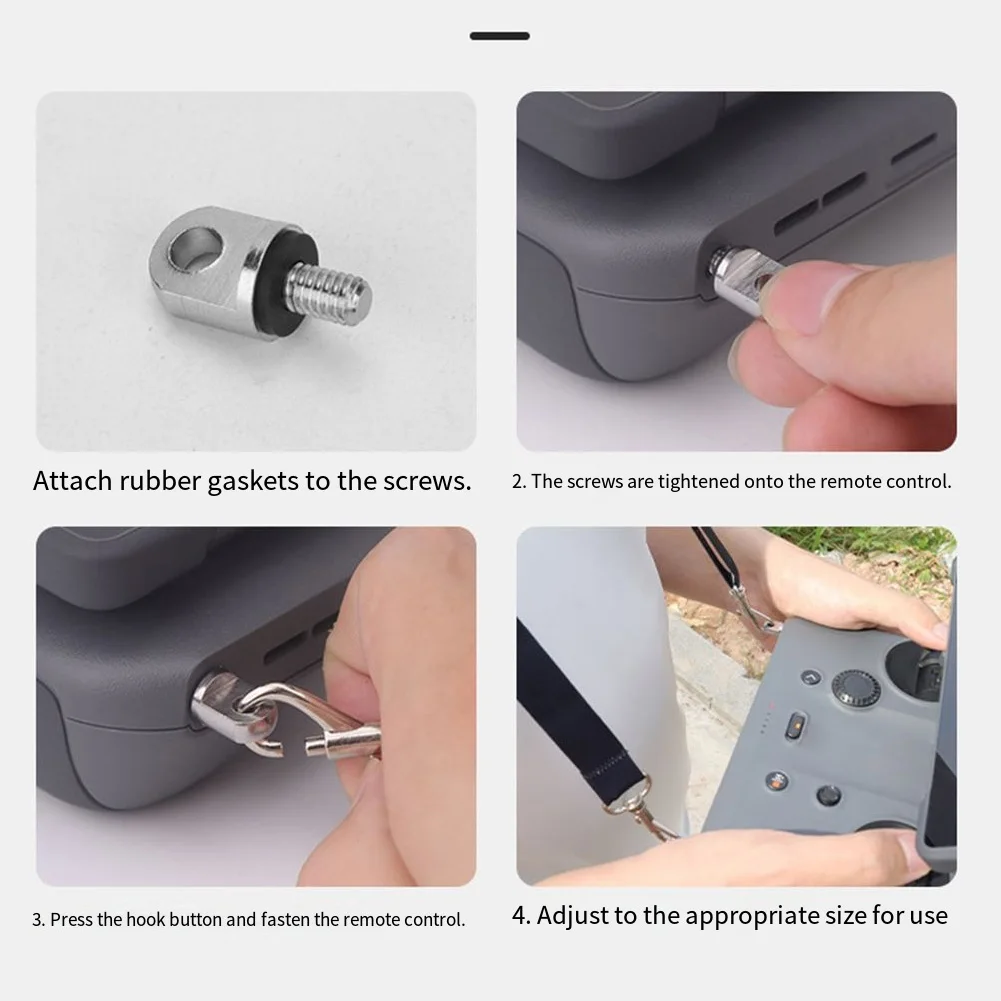 Attach rubber gaskets to the screws.

2. The screws are tightened onto the remote control.

3. Press the hook button and fasten the remote control.

4. Adjust to the appropriate size for use