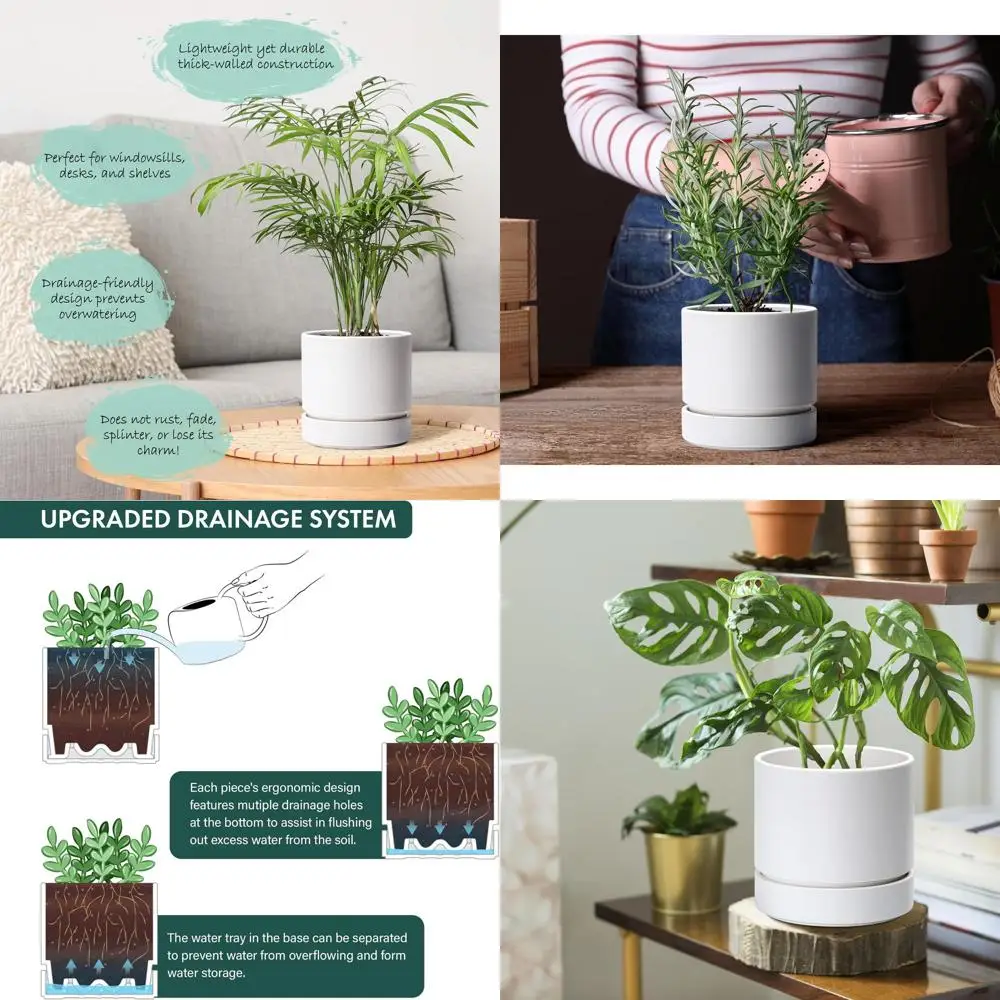 Lightweight yet durable thick-walled construction

Perfect for windowsills, desks, and shelves

Drainage-friendly design prevents overwatering

Does not rust, fade, splinter, or lose its charm!

UPGRADED DRAINAGE SYSTEM

Each piece's ergonomic design features mutiple drainage holes at the bottom to assist in flushing out excess water from the soil.

The water tray in the base can be separated to prevent water from overflowing and form water storage.