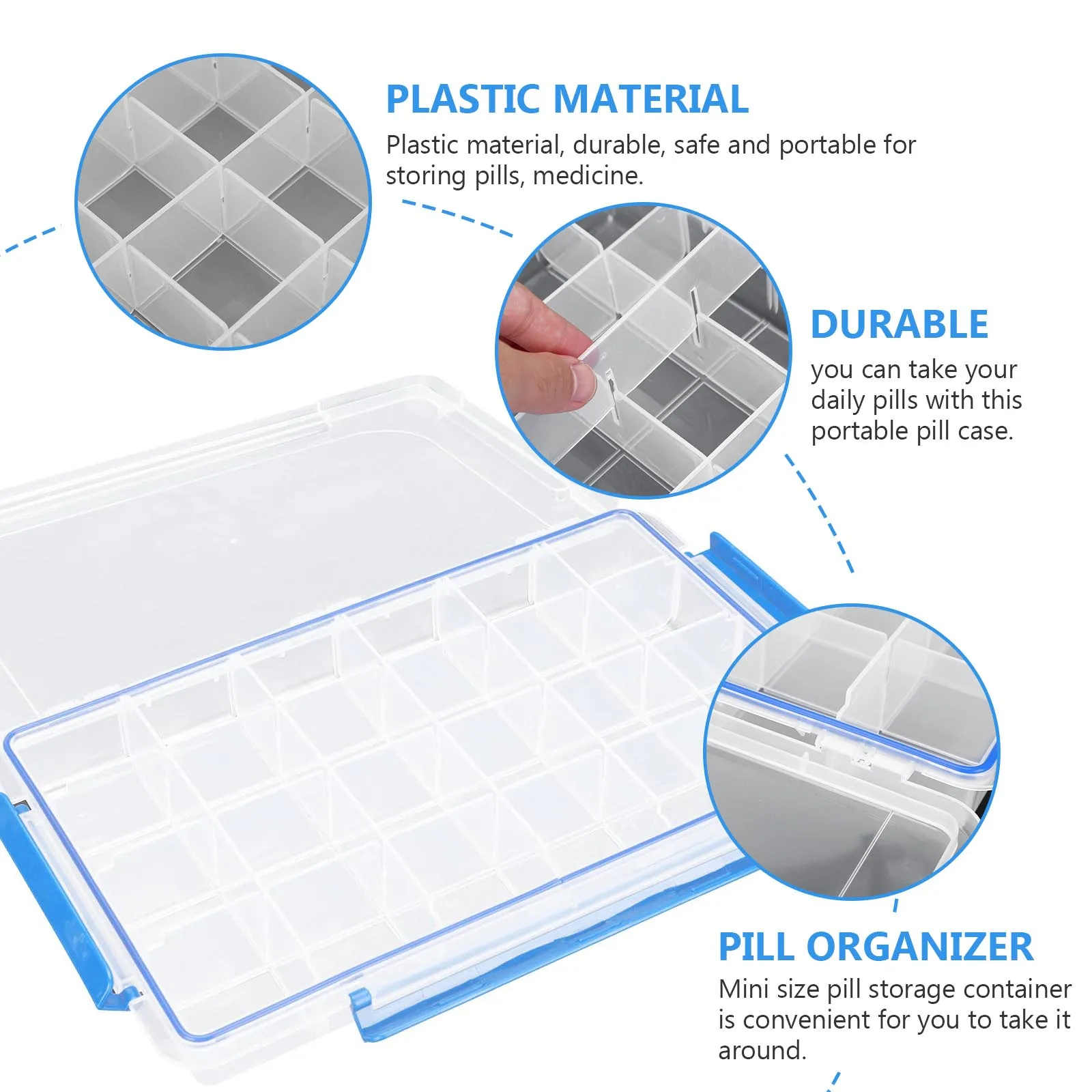 PLASTIC MATERIAL
Plastic material, durable, safe and portable for storing pills, medicine.

DURABLE
you can take your daily pills with this portable pill case.

PILL ORGANIZER
Mini size pill storage container is convenient for you to take it around.