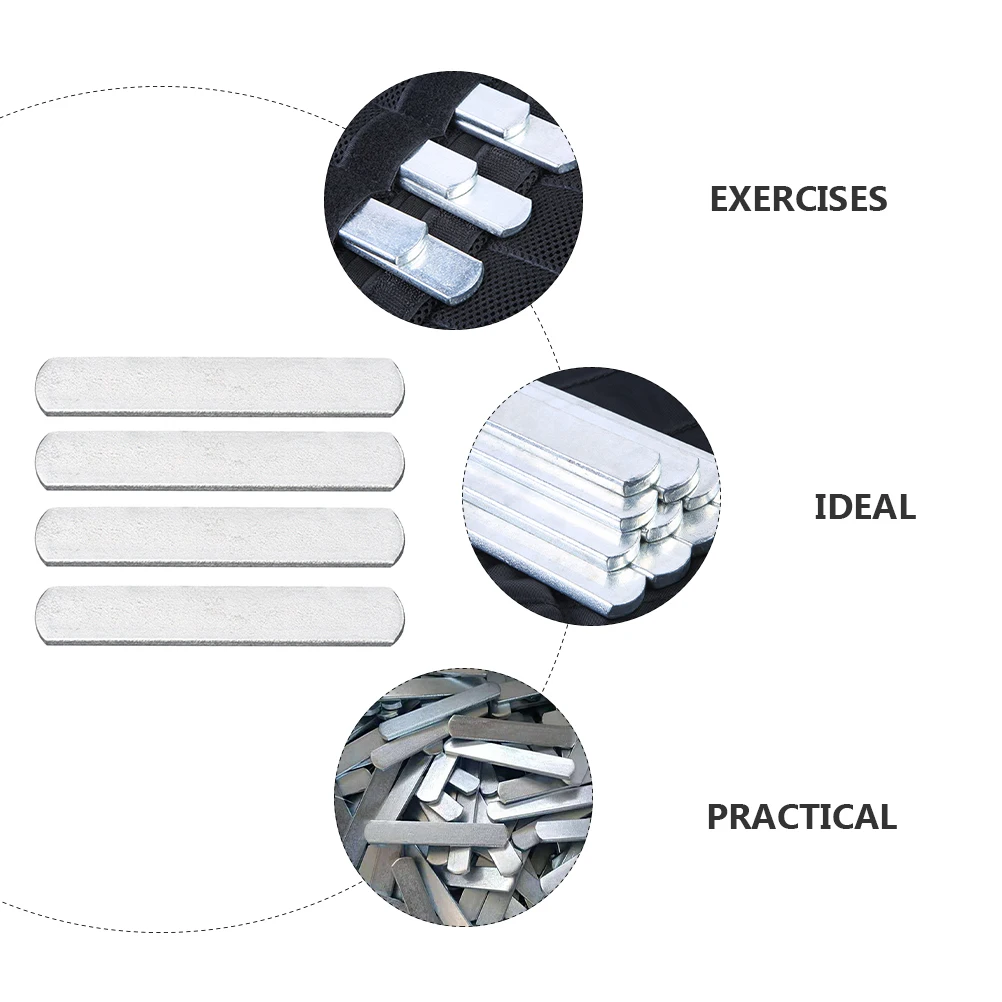 EXERCISES

IDEAL

PRACTICAL