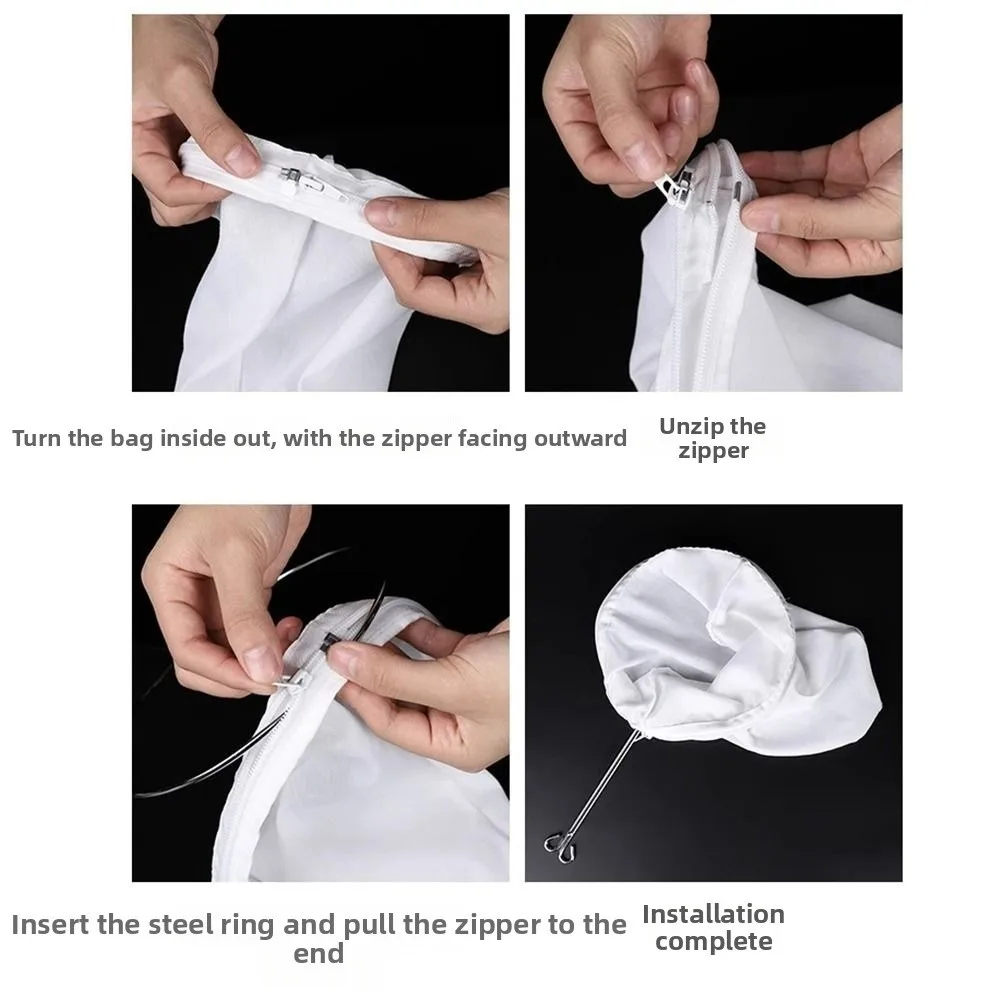 Turn the bag inside out, with the zipper facing outward

Unzip the zipper

Insert the steel ring and pull the zipper to the end

Installation complete