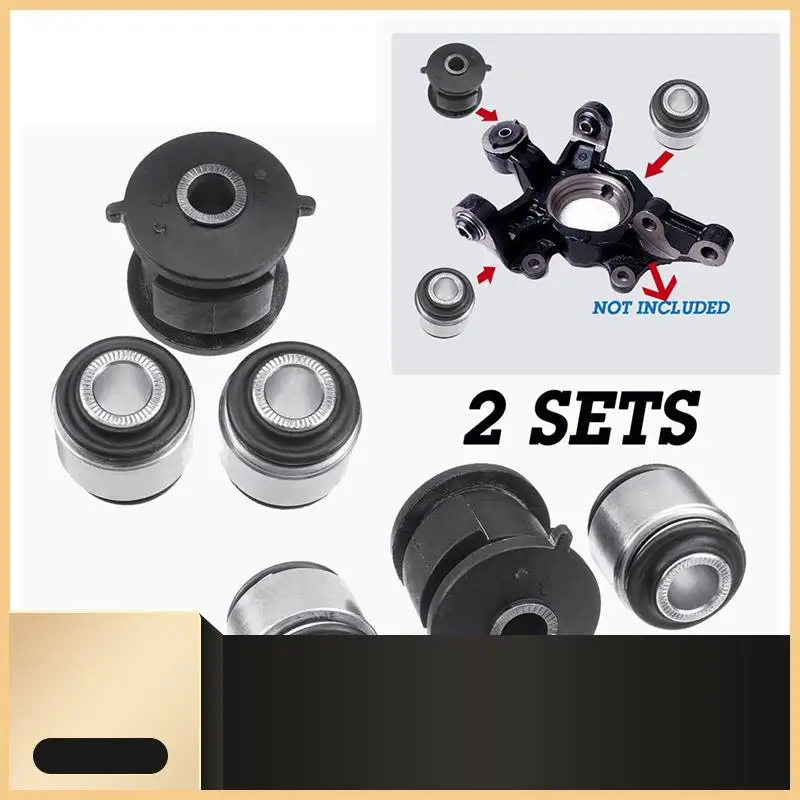 NOT INCLUDED

2 SETS