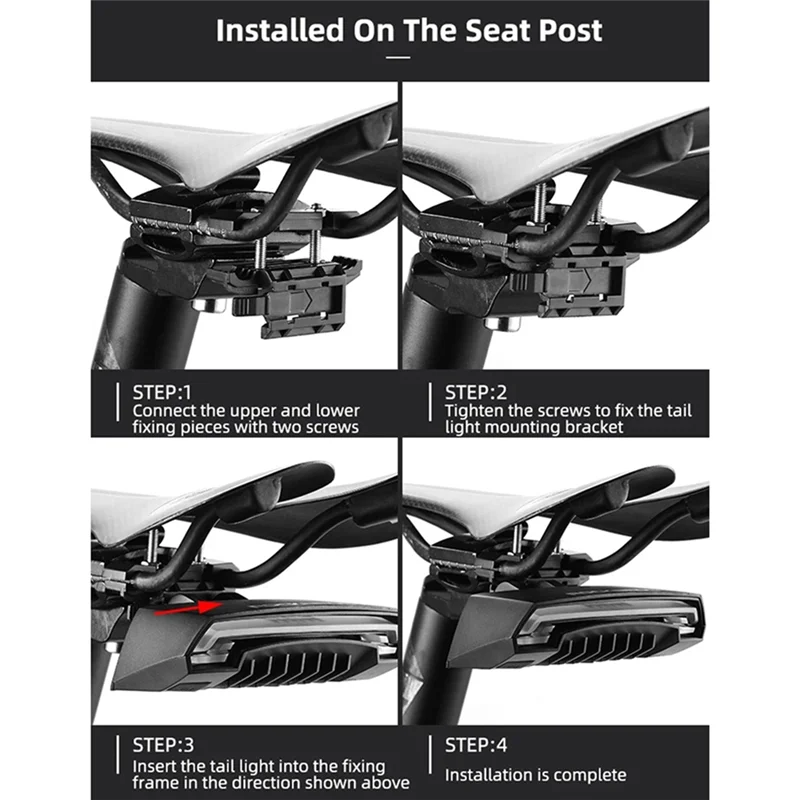 Installed On The Seat Post

STEP:1
Connect the upper and lower fixing pieces with two screws

STEP:2
Tighten the screws to fix the tail light mounting bracket

STEP:3
Insert the tail light into the fixing frame in the direction shown above

STEP:4
Installation is complete