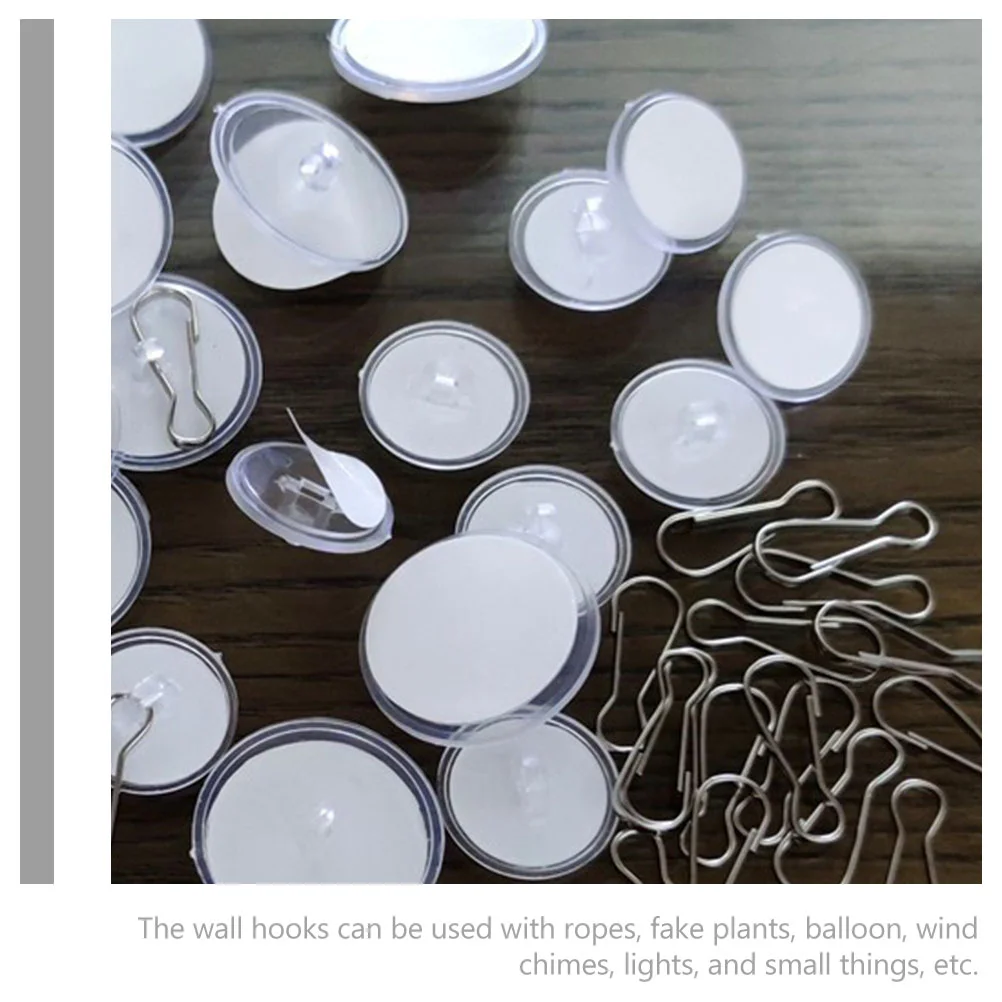 The wall hooks can be used with ropes, fake plants, balloon, wind chimes, lights, and small things, etc.