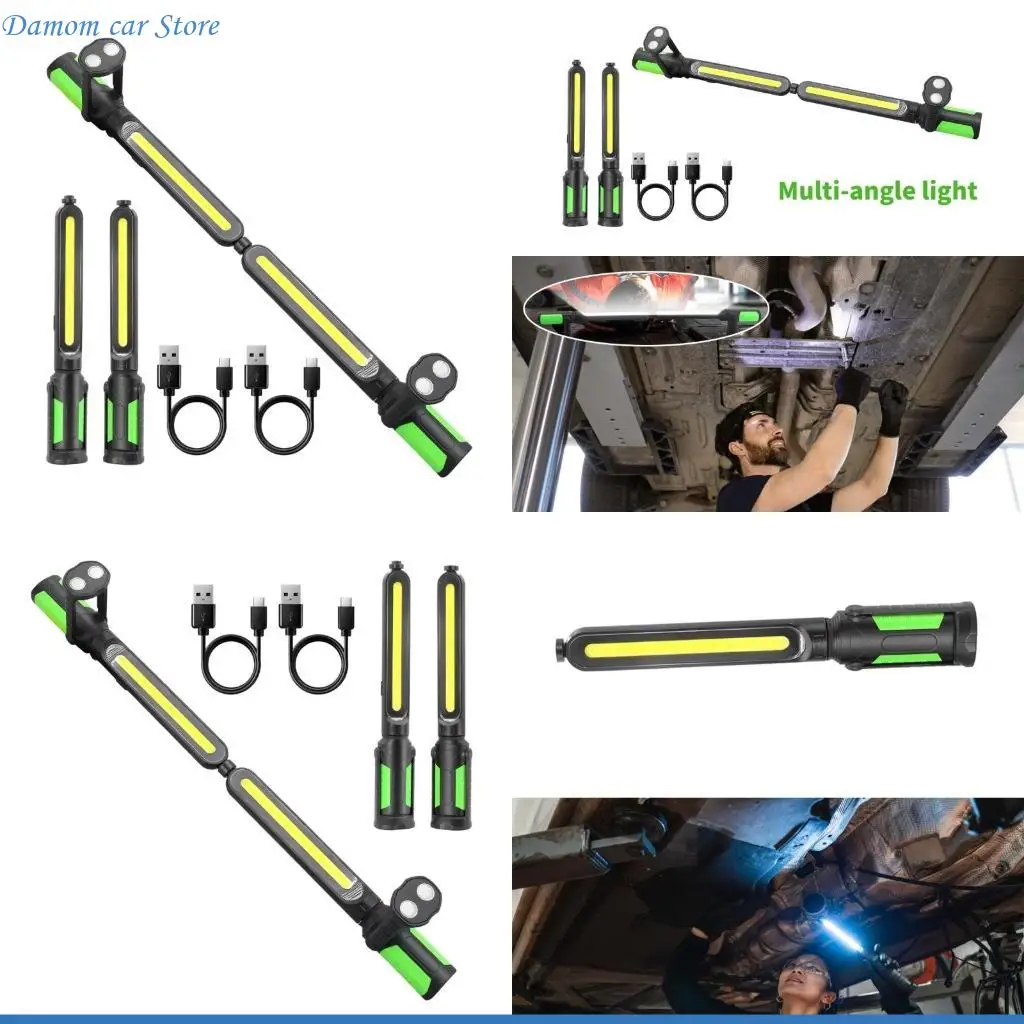 Damom car Store

Multi-angle light