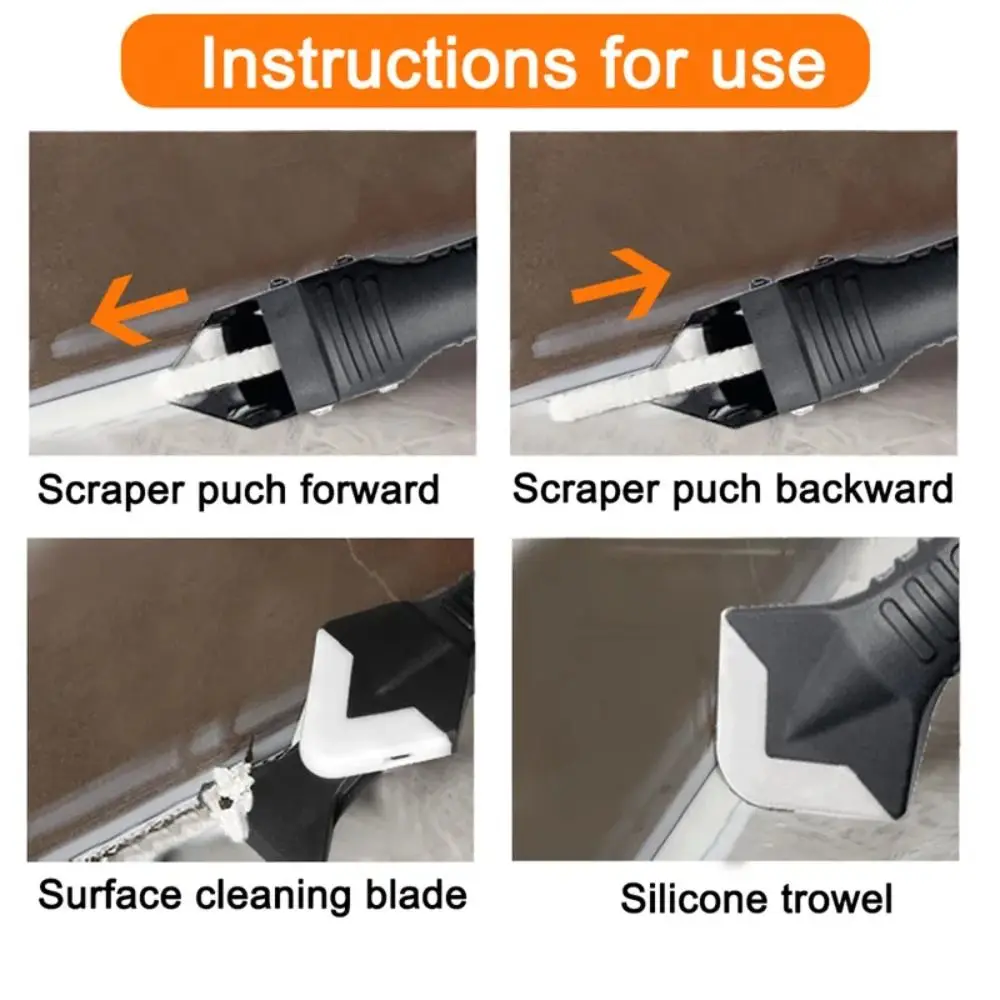 Instructions for use

Scraper puch forward

Scraper puch backward

Surface cleaning blade

Silicone trowel