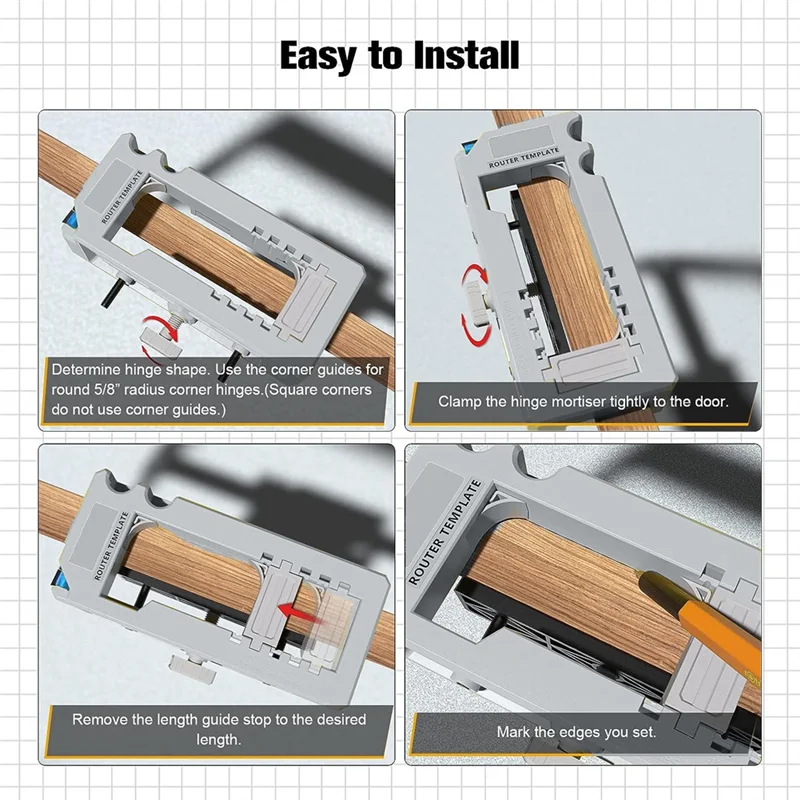 Easy to Install

ROUTER TEMPLATE

Determine hinge shape. Use the corner guides for round 5/8" radius corner hinges.(Square corners do not use corner guides.)

ROUTER TEMPLATE

Clamp the hinge mortiser tightly to the door.

ROUTER TEMPLATE

Remove the length guide stop to the desired length.

ROUTER TEMPLATE

Mark the edges you set.