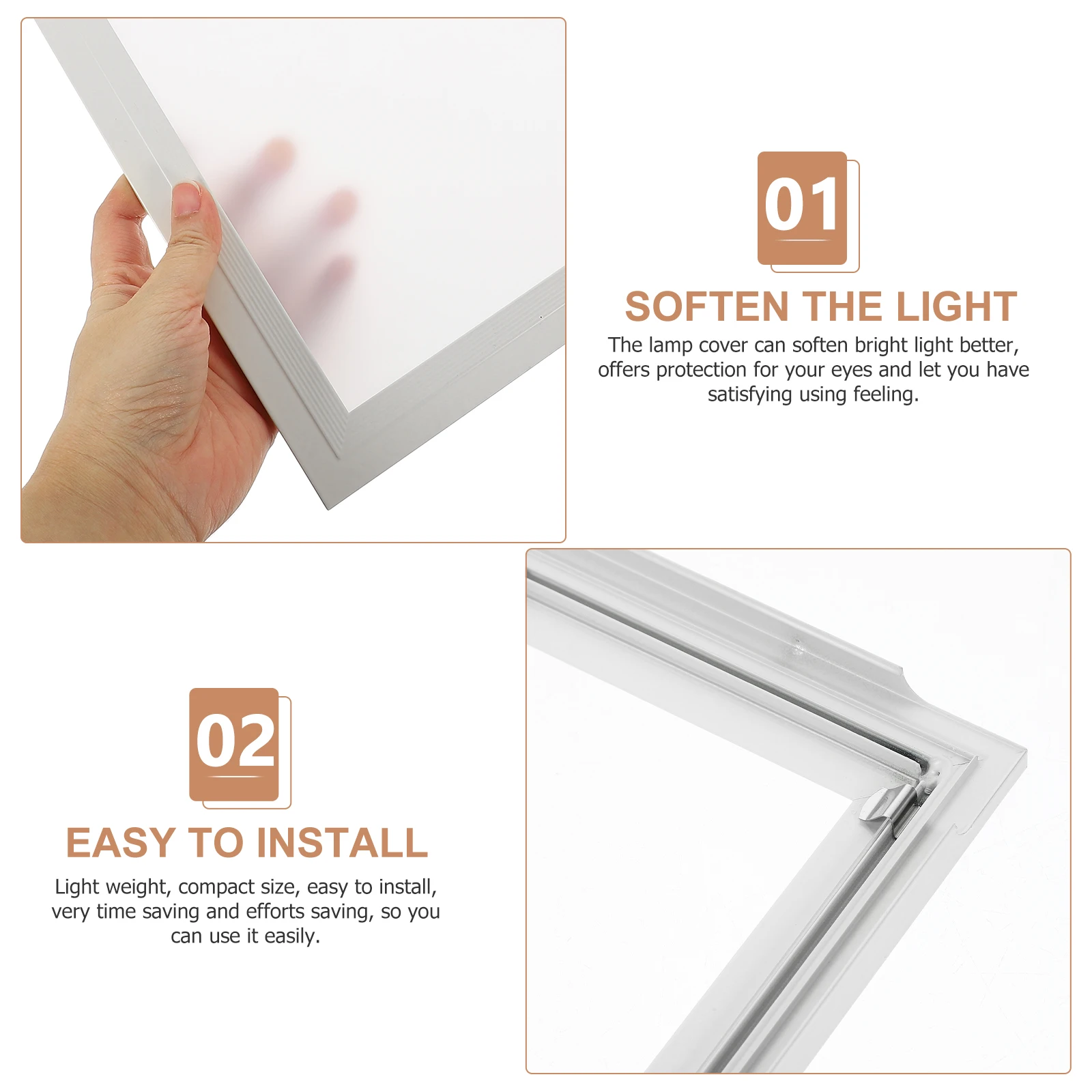 01

SOFTEN THE LIGHT

The lamp cover can soften bright light better, offers protection for your eyes and let you have satisfying using feeling.

02

EASY TO INSTALL

Light weight, compact size, easy to install, very time saving and efforts saving, so you can use it easily.