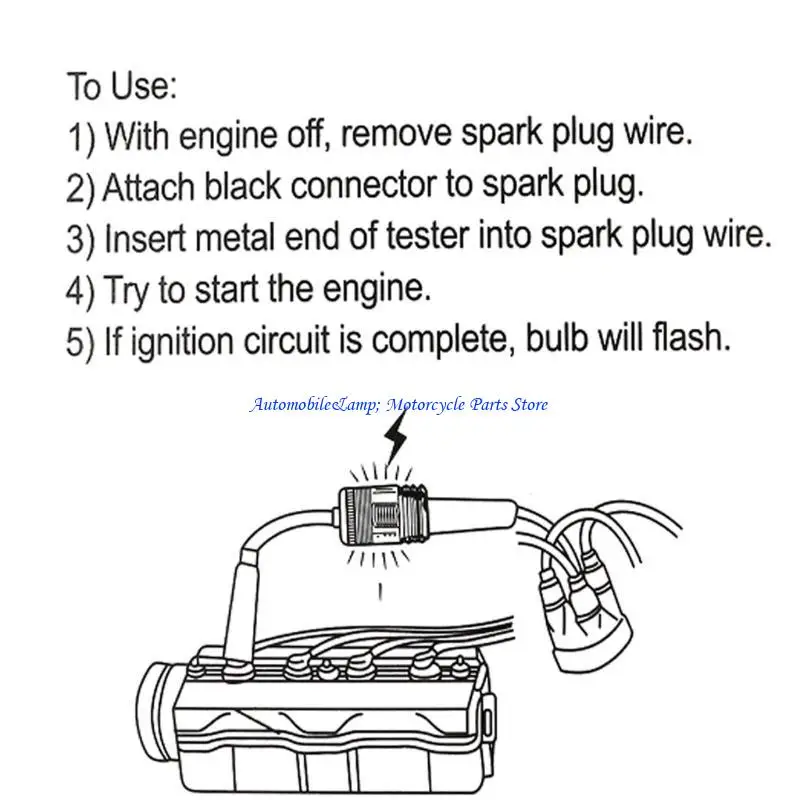 To Use:
1) With engine off, remove spark plug wire.
2) Attach black connector to spark plug.
3) Insert metal end of tester into spark plug wire.
4) Try to start the engine.
5) If ignition circuit is complete, bulb will flash.

Automobile&amp; Motorcycle Parts Store