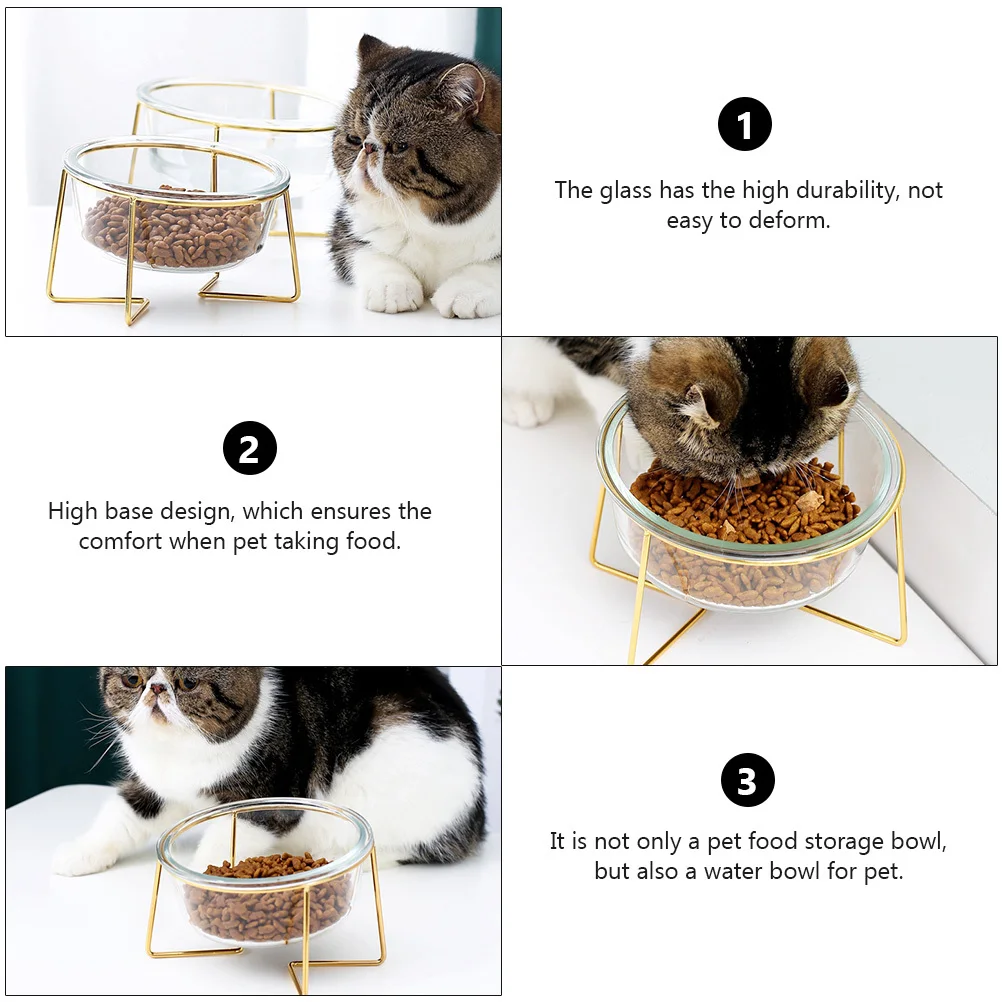 1

The glass has the high durability, not easy to deform.

2

High base design, which ensures the comfort when pet taking food.

3

It is not only a pet food storage bowl, but also a water bowl for pet.