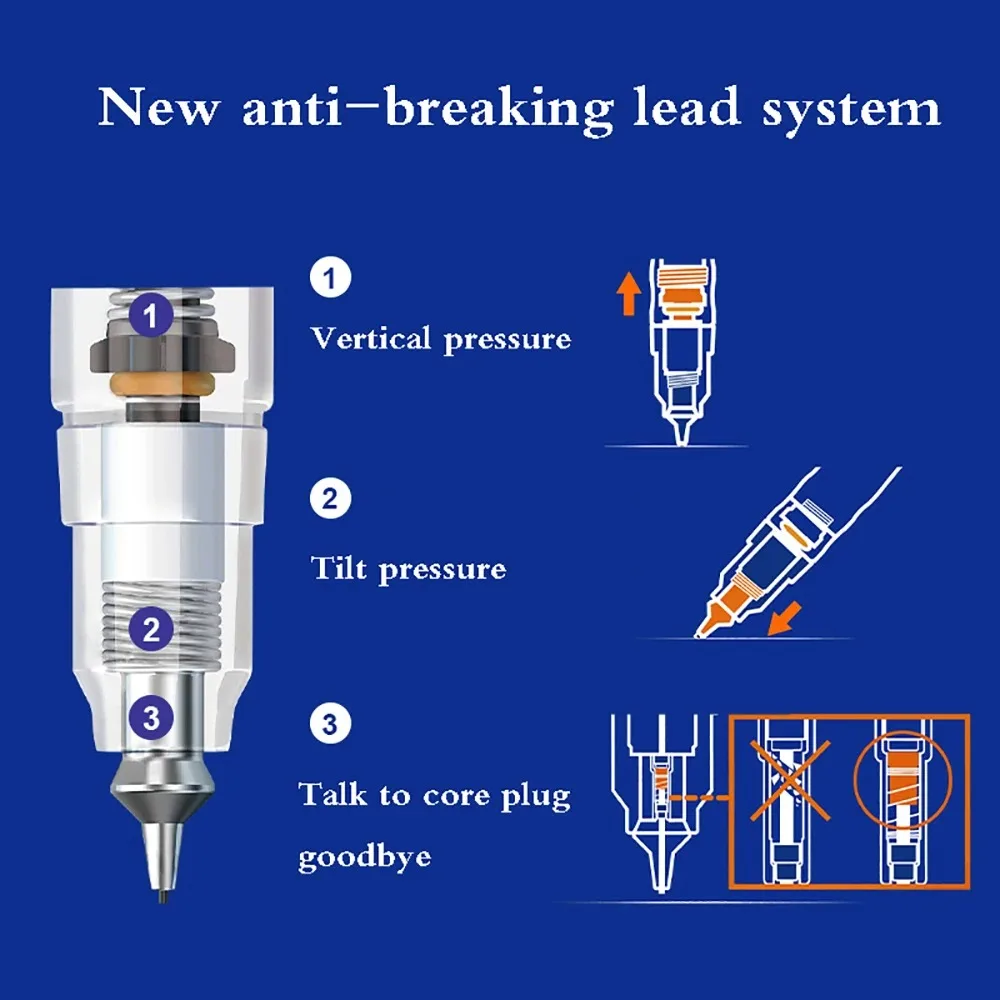 New anti-breaking lead system

1
2
3

1
Vertical pressure

2
Tilt pressure

3
Talk to core plug goodbye