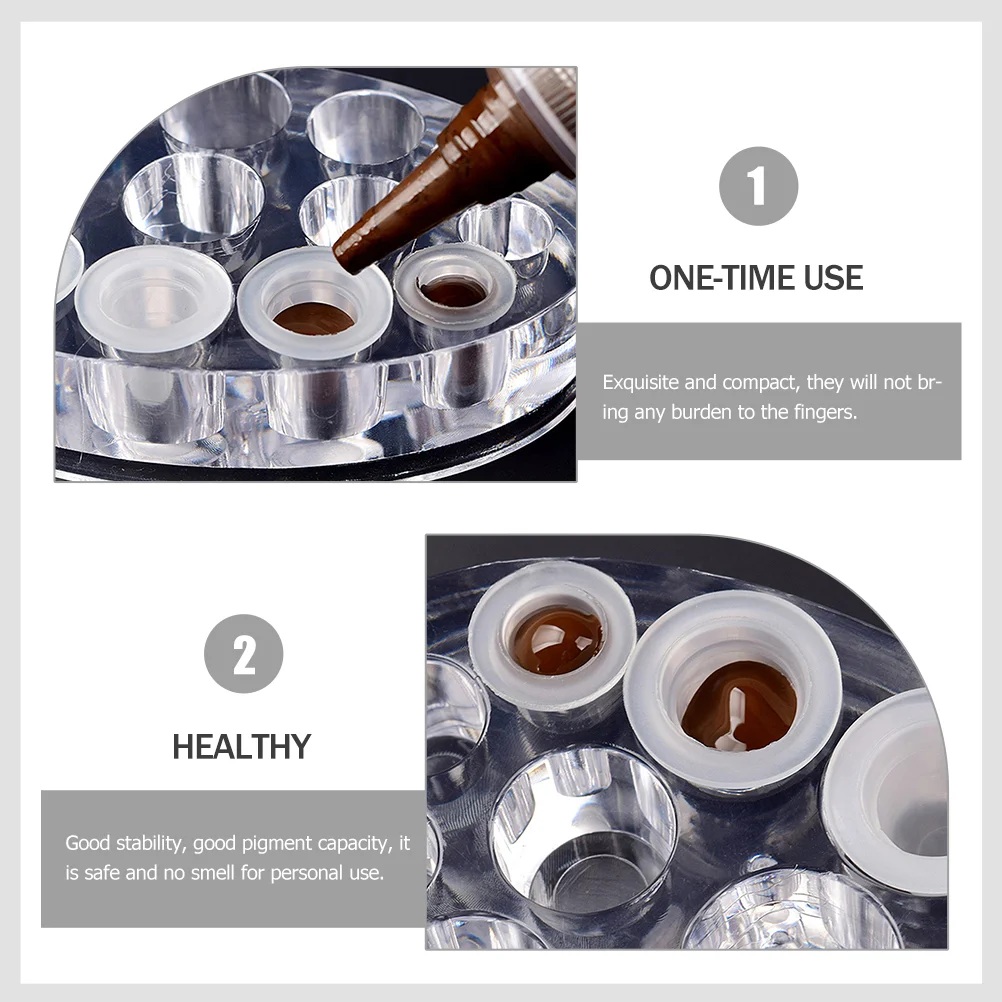 1

ONE-TIME USE

Exquisite and compact, they will not bring any burden to the fingers.

2

HEALTHY

Good stability, good pigment capacity, it is safe and no smell for personal use.