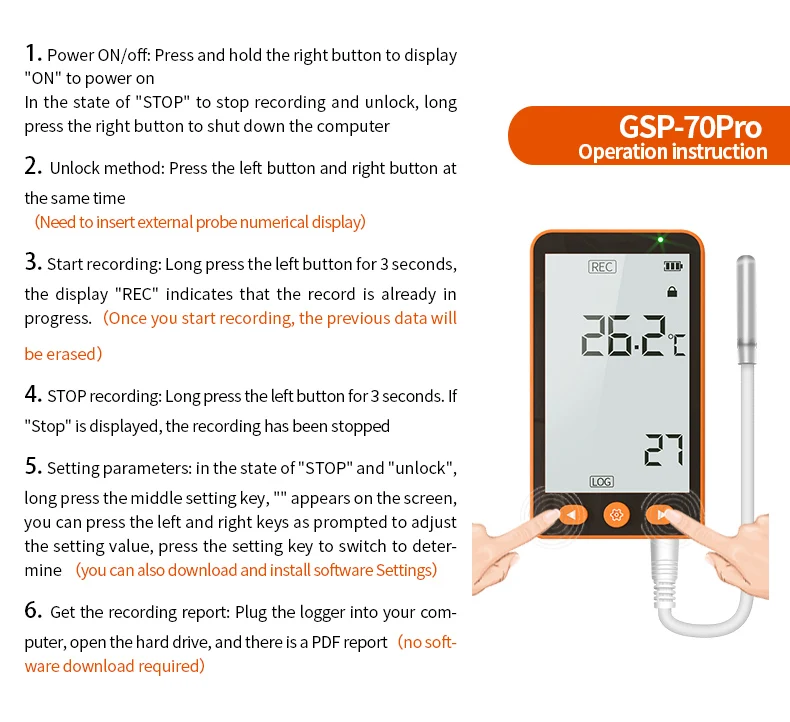 1. Power ON/off: Press and hold the right button to display "ON" to power on
In the state of "STOP" to stop recording and unlock, long press the right button to shut down the computer

2. Unlock method: Press the left button and right button at the same time
(Need to insert external probe numerical display)

3. Start recording: Long press the left button for 3 seconds, the display "REC" indicates that the record is already in progress. (Once you start recording, the previous data will be erased)

4. STOP recording: Long press the left button for 3 seconds. If "Stop" is displayed, the recording has been stopped

5. Setting parameters: in the state of "STOP" and "unlock", long press the middle setting key, "" appears on the screen, you can press the left and right keys as prompted to adjust the setting value, press the setting key to switch to determine (you can also download and install software Settings)

6. Get the recording report: Plug the logger into your computer, open the hard drive, and there is a PDF report (no software download required)

GSP-70Pro
Operation instruction

REC
26.2°C
27
LOG