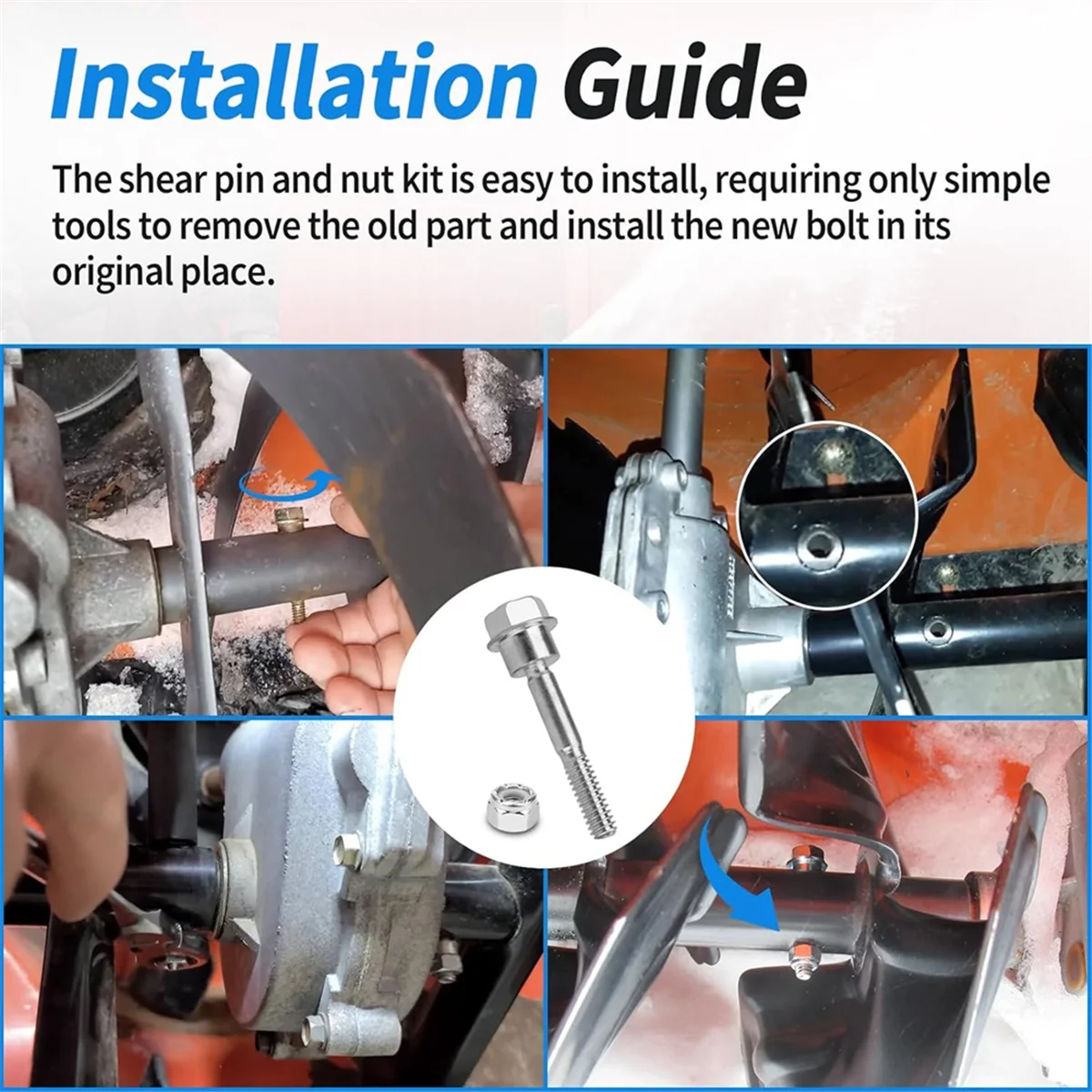 Installation Guide

The shear pin and nut kit is easy to install, requiring only simple tools to remove the old part and install the new bolt in its original place.