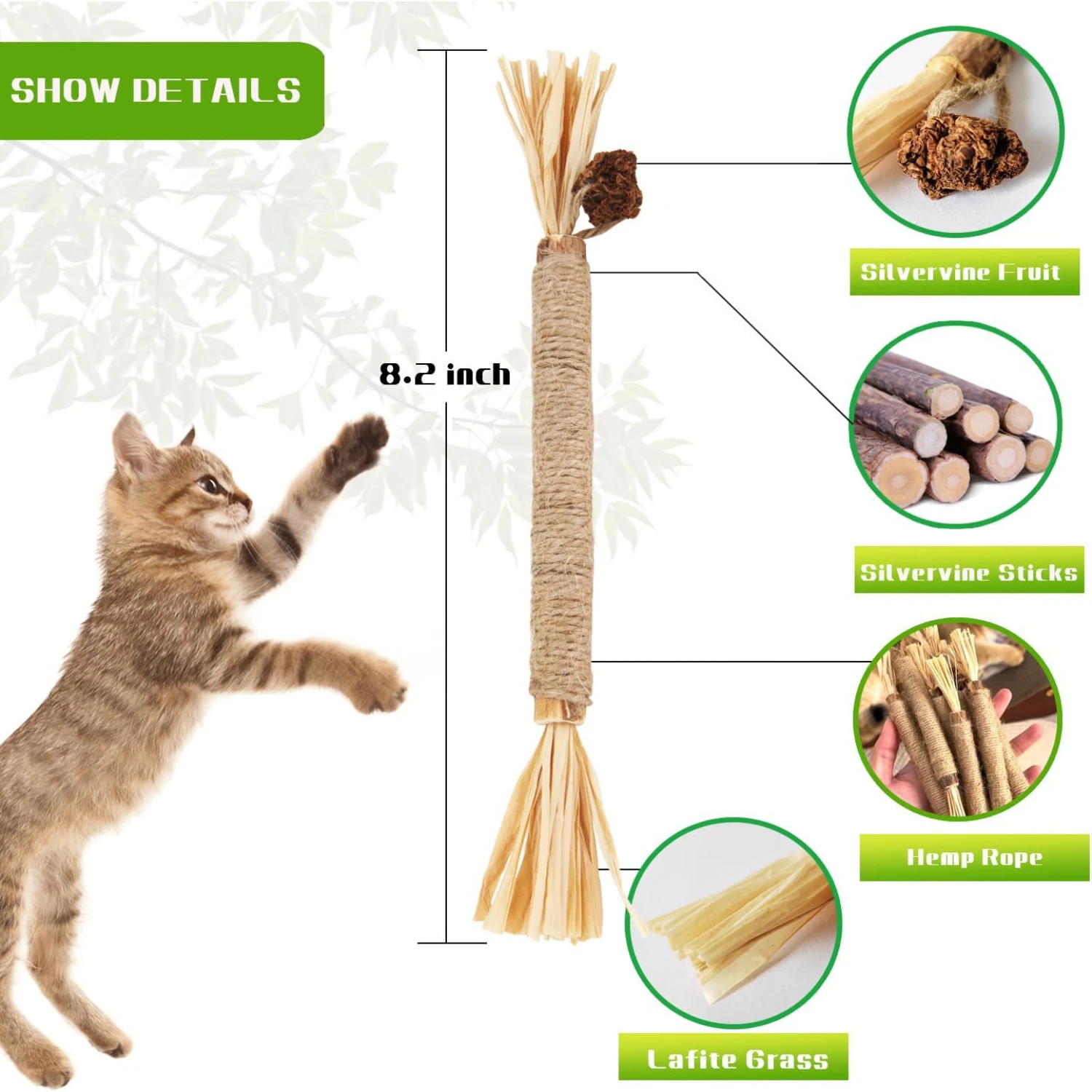 SHOW DETAILS

8.2 inch

Silvervine Fruit

Silvervine Sticks

Hemp Rope

Lafite Grass