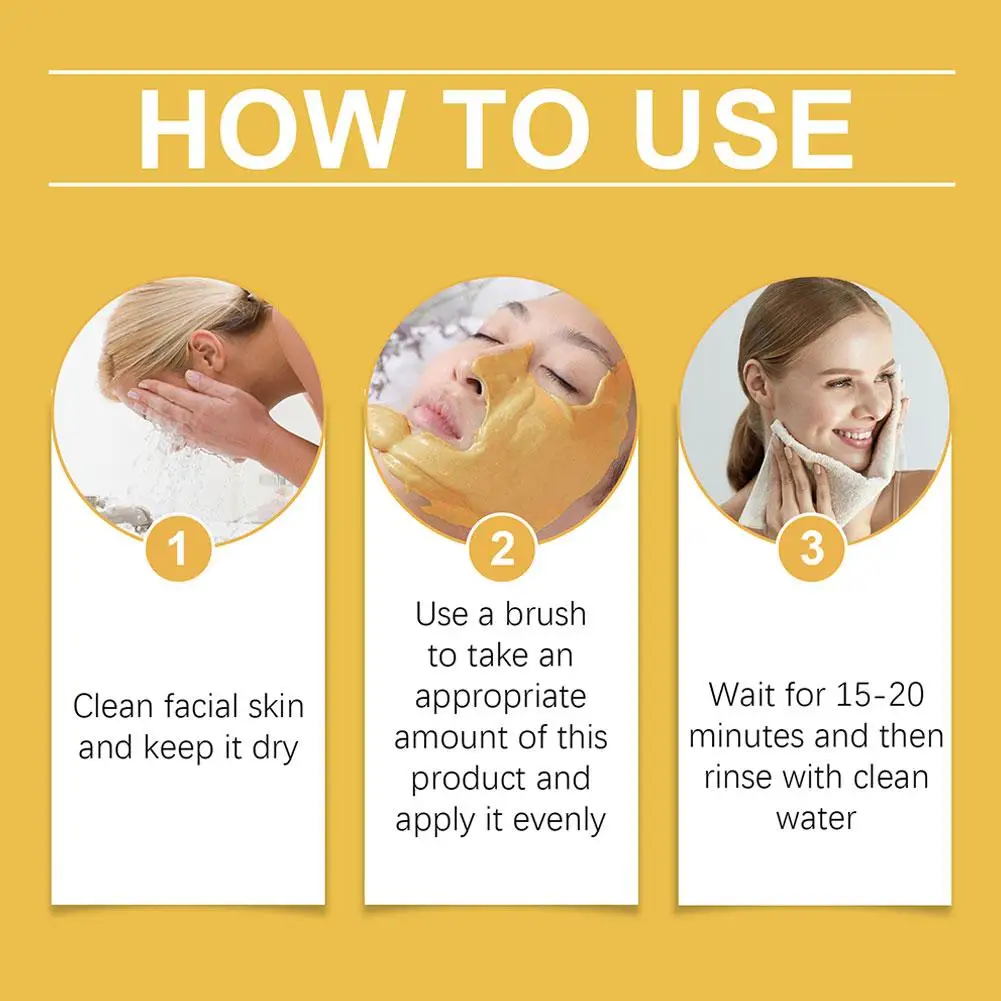 HOW TO USE

1

Clean facial skin and keep it dry

2

Use a brush to take an appropriate amount of this product and apply it evenly

3

Wait for 15-20 minutes and then rinse with clean water