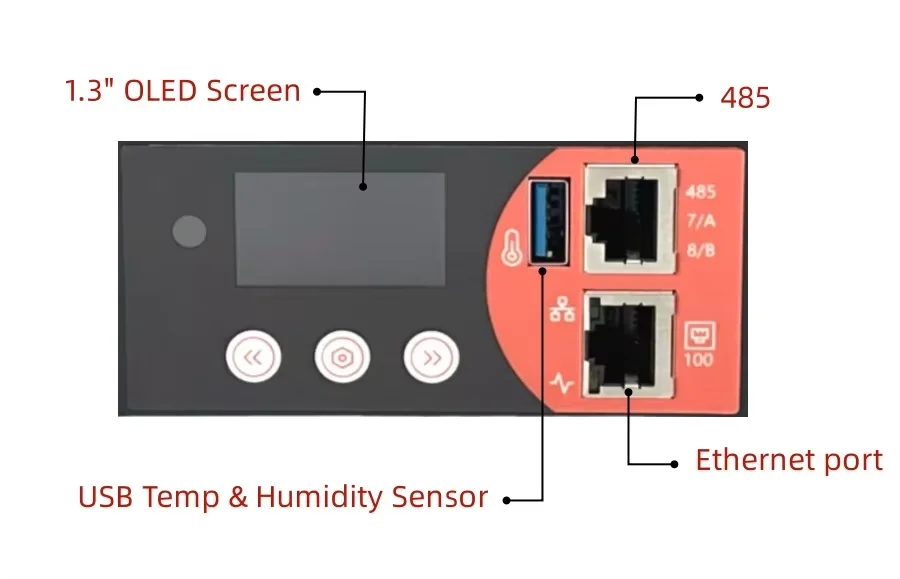 1.3" OLED Screen

485

485
7/A
8/B

100

Ethernet port

USB Temp & Humidity Sensor