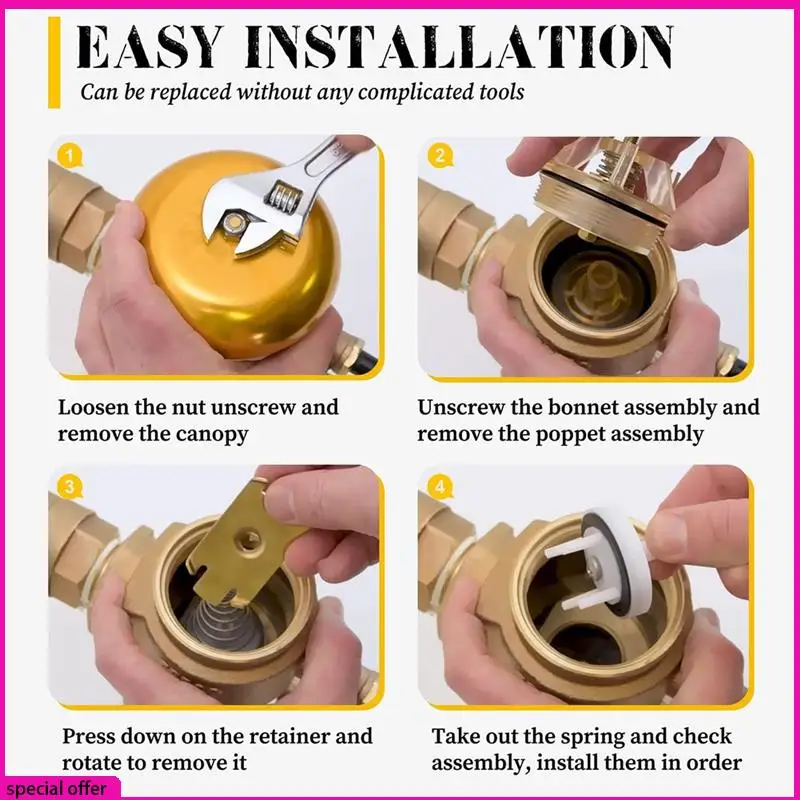 EASY INSTALLATION

Can be replaced without any complicated tools

1

Loosen the nut unscrew and remove the canopy

2

Unscrew the bonnet assembly and remove the poppet assembly

3

Press down on the retainer and rotate to remove it

4

Take out the spring and check assembly, install them in order

special offer