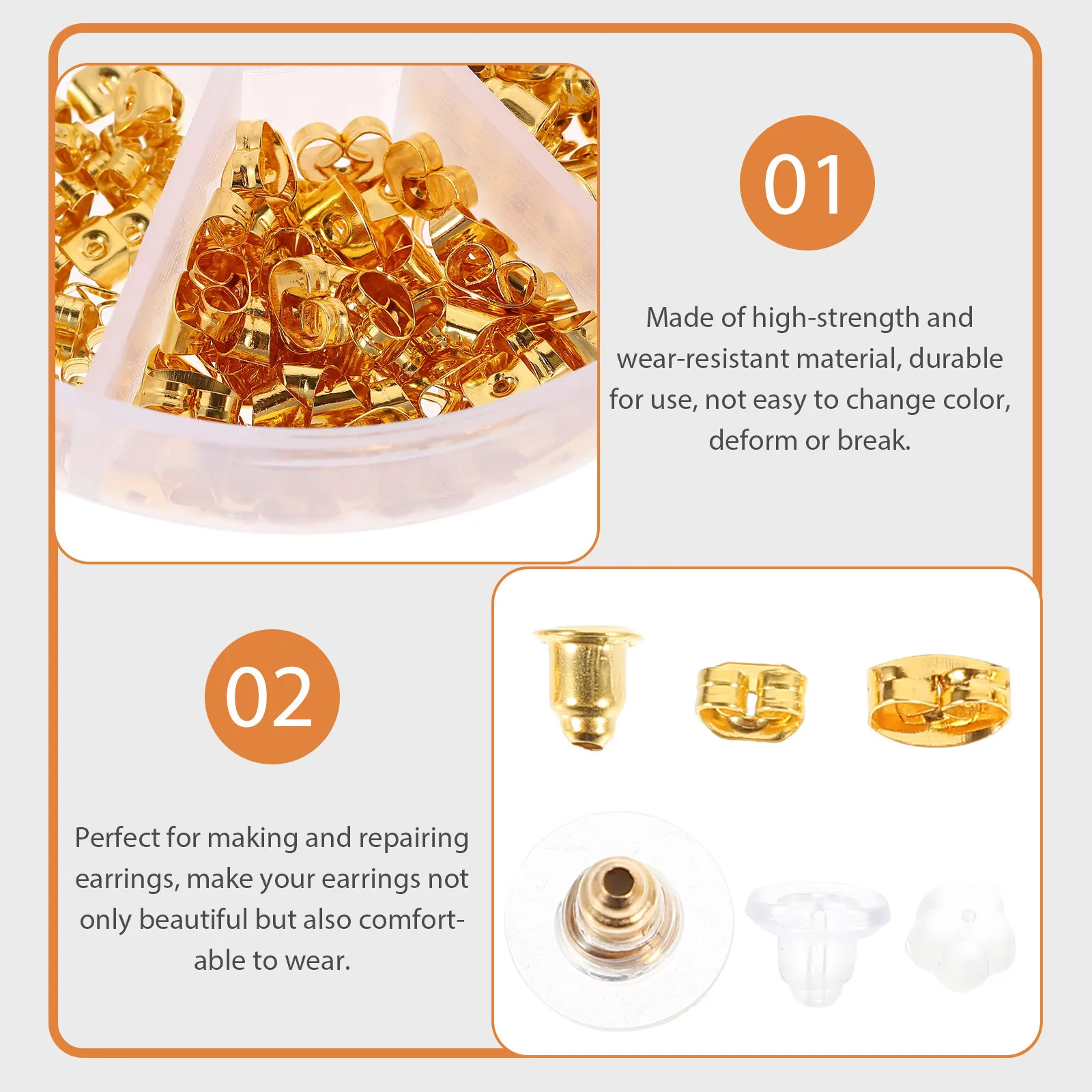 01

Made of high-strength and wear-resistant material, durable for use, not easy to change color, deform or break.

02

Perfect for making and repairing earrings, make your earrings not only beautiful but also comfortable to wear.