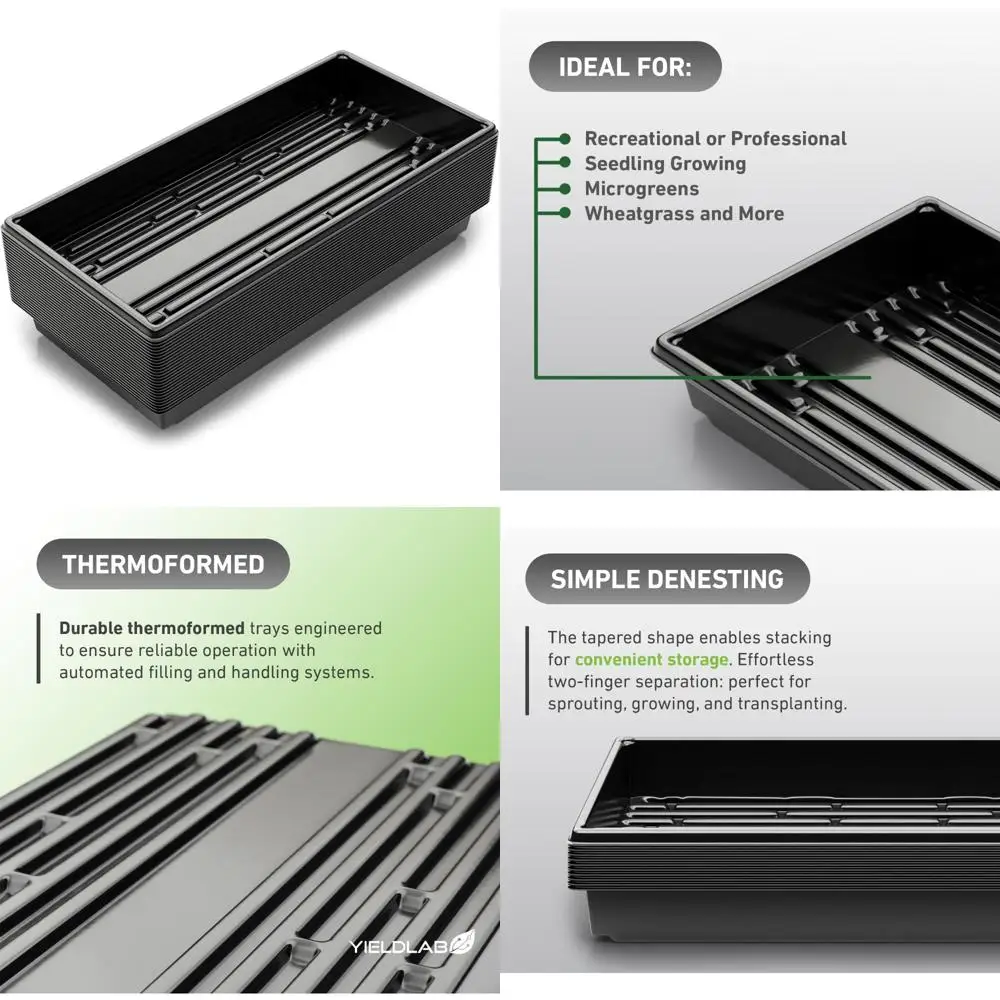 IDEAL FOR:

Recreational or Professional
Seedling Growing
Microgreens
Wheatgrass and More

THERMOFORMED

Durable thermoformed trays engineered to ensure reliable operation with automated filling and handling systems.

YIELDLAB

SIMPLE DENESTING

The tapered shape enables stacking for convenient storage. Effortless two-finger separation: perfect for sprouting, growing, and transplanting.