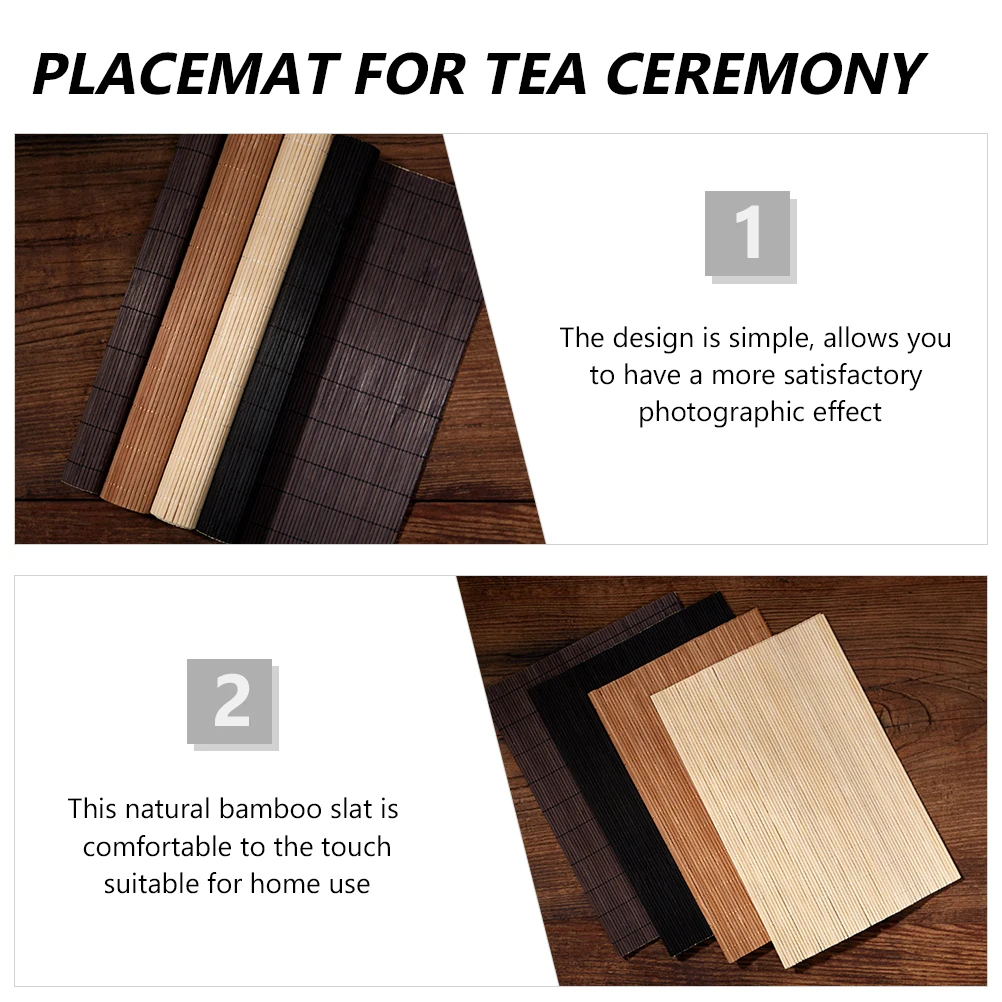 PLACEMAT FOR TEA CEREMONY

1

The design is simple, allows you to have a more satisfactory photographic effect

2

This natural bamboo slat is comfortable to the touch suitable for home use