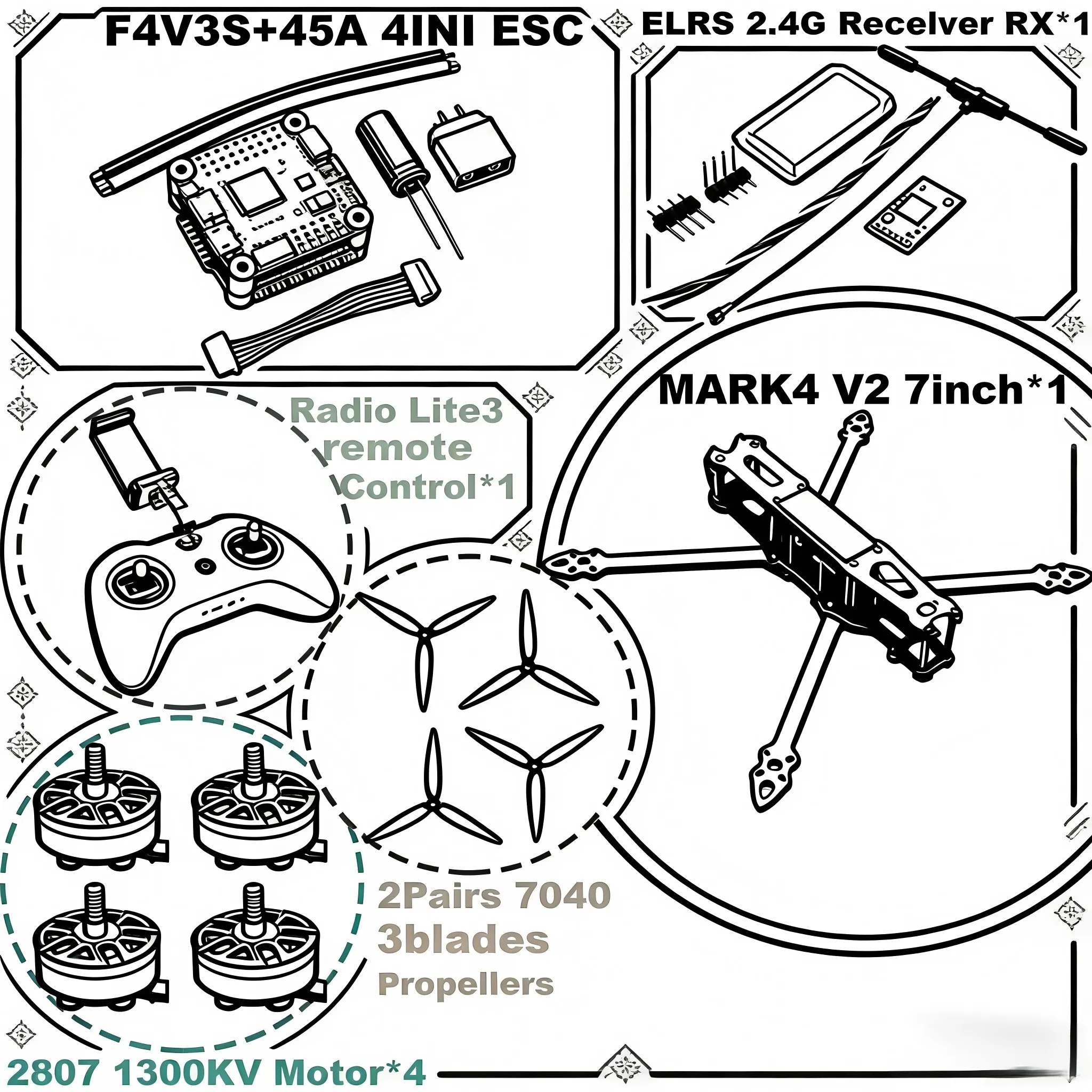 F4V3S+45A 4INI ESC

ELRS 2.4G Recelver RX*1

Radio Lite3 remote Control*1

MARK4 V2 7inch*1

2Pairs 7040 3blades Propellers

2807 1300KV Motor*4