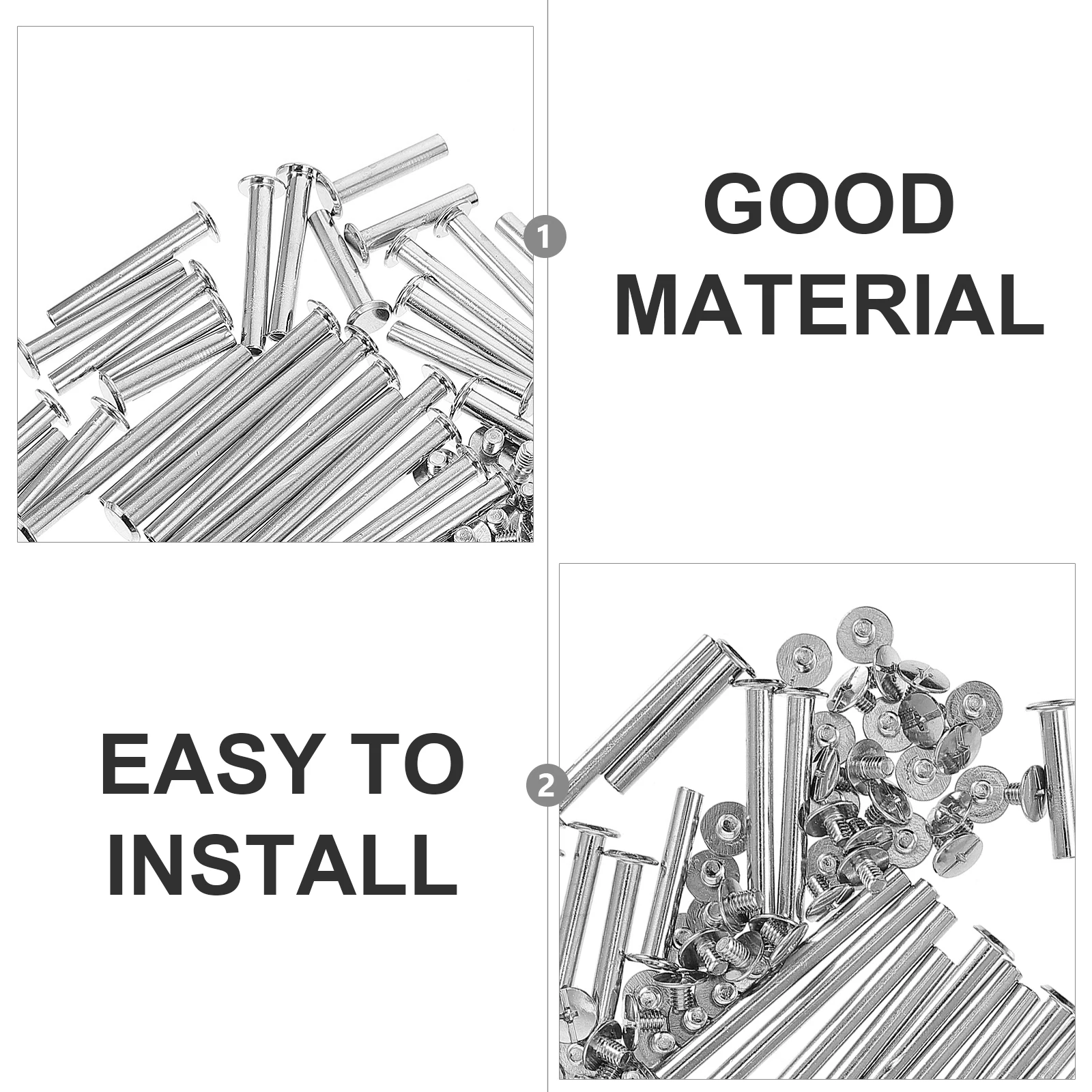 1

GOOD MATERIAL

EASY TO INSTALL

2