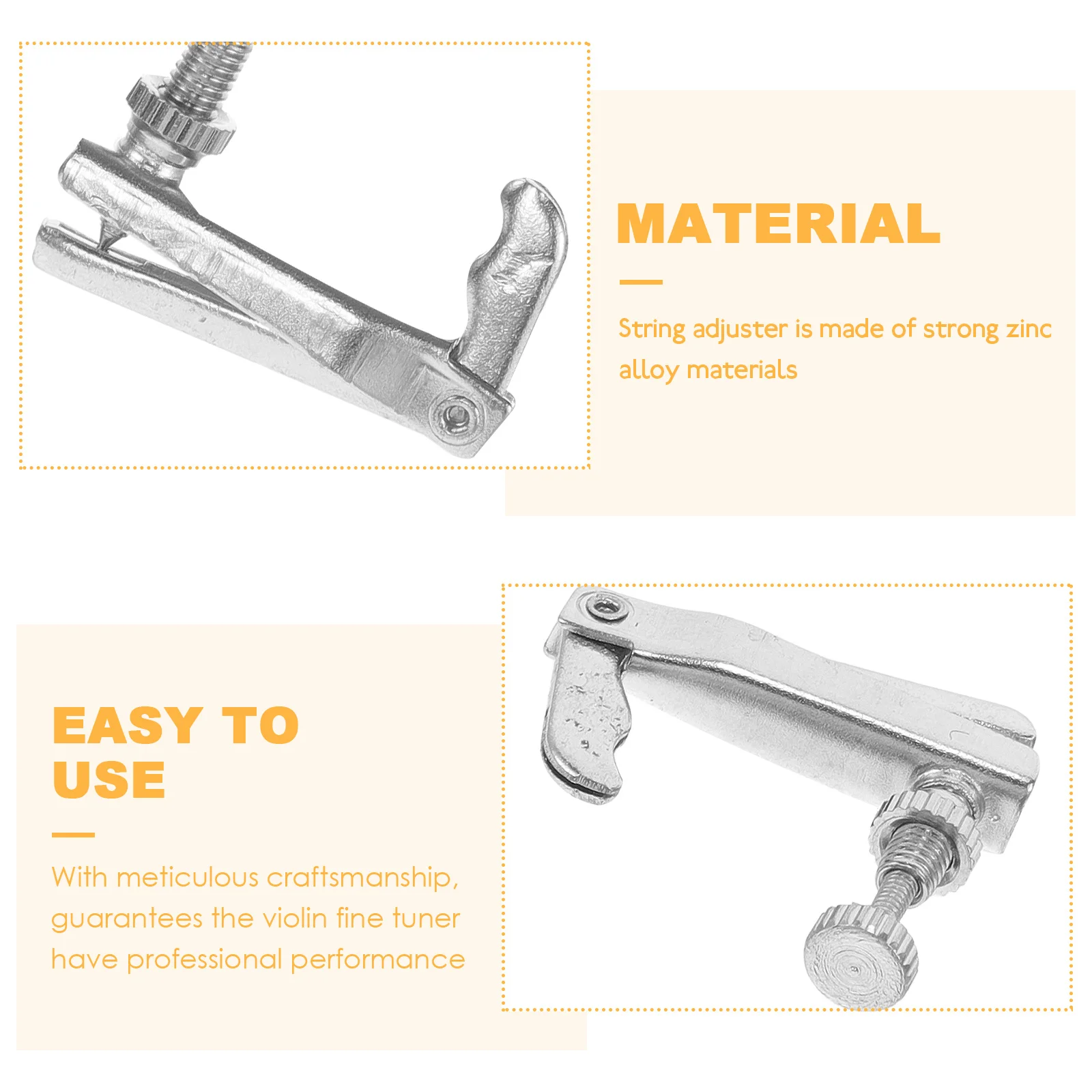 MATERIAL

String adjuster is made of strong zinc alloy materials

EASY TO USE

With meticulous craftsmanship, guarantees the violin fine tuner have professional performance