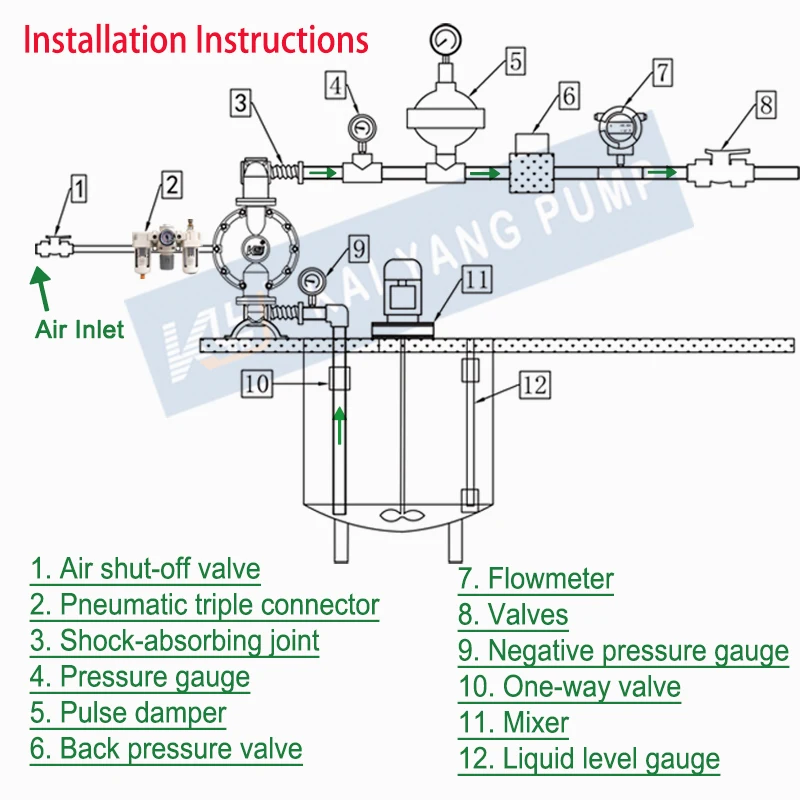 Installation Instructions

1
2
3
4
5
6
7
8
9
10
11
12

Air Inlet

KAIYANG PUMP

1. Air shut-off valve
2. Pneumatic triple connector
3. Shock-absorbing joint
4. Pressure gauge
5. Pulse damper
6. Back pressure valve

7. Flowmeter
8. Valves
9. Negative pressure gauge
10. One-way valve
11. Mixer
12. Liquid level gauge