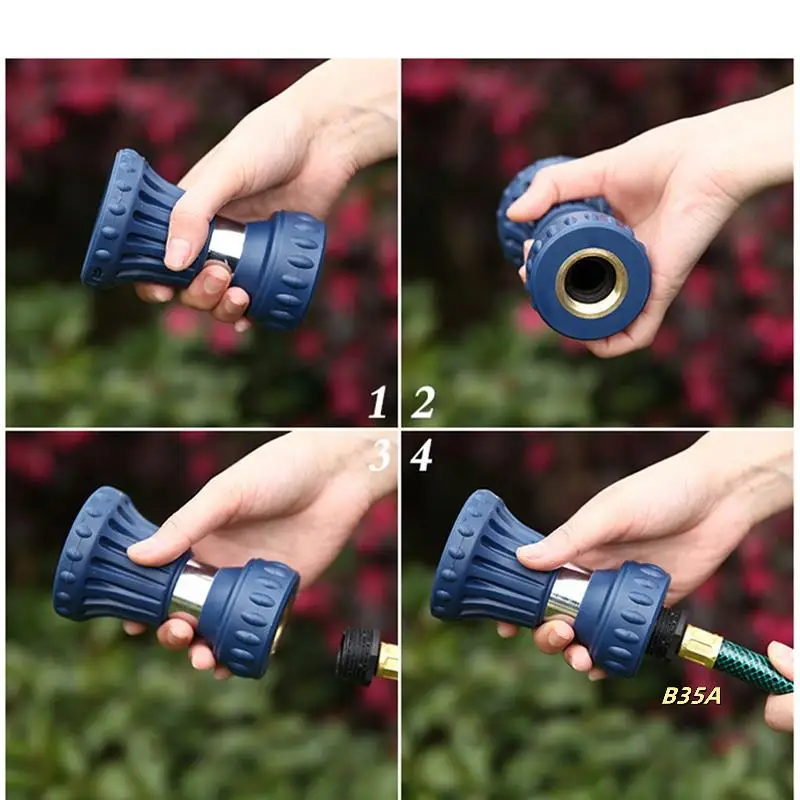 1
2
3
4
B35A