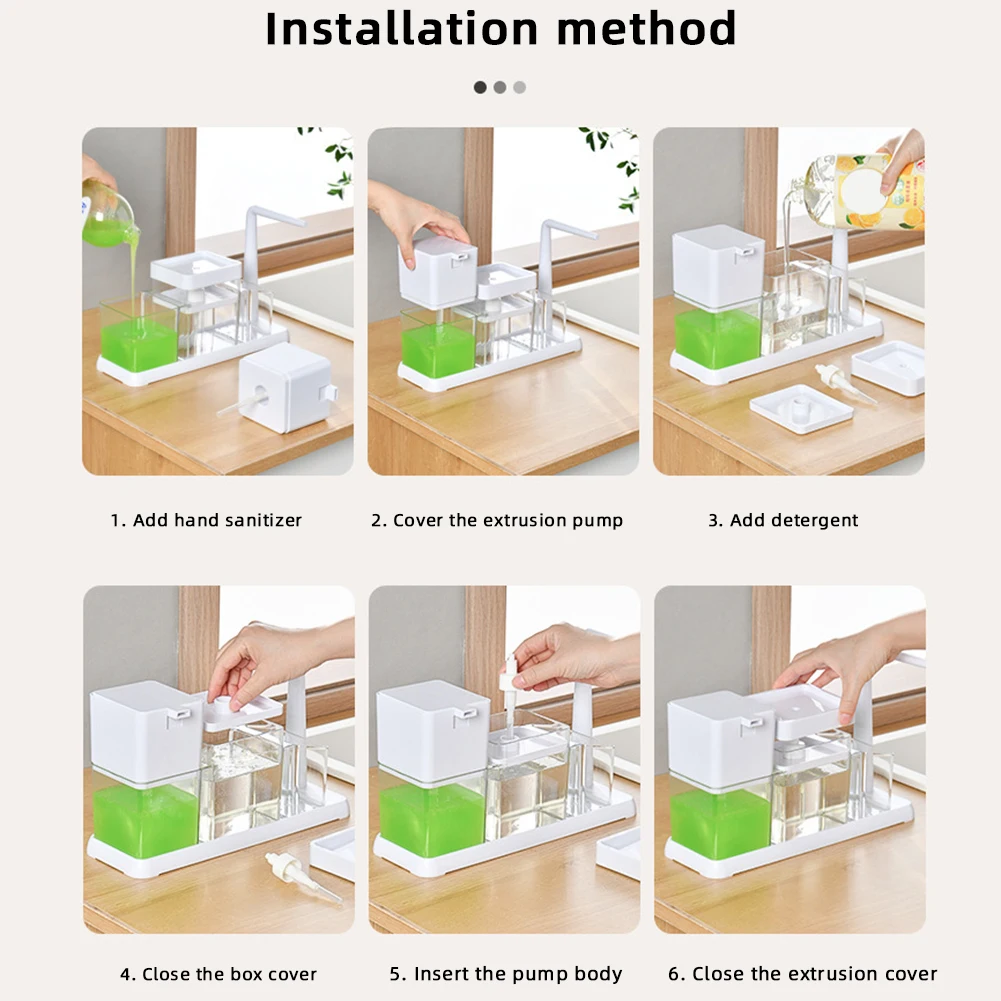 Installation method

1. Add hand sanitizer

2. Cover the extrusion pump

3. Add detergent

4. Close the box cover

5. Insert the pump body

6. Close the extrusion cover