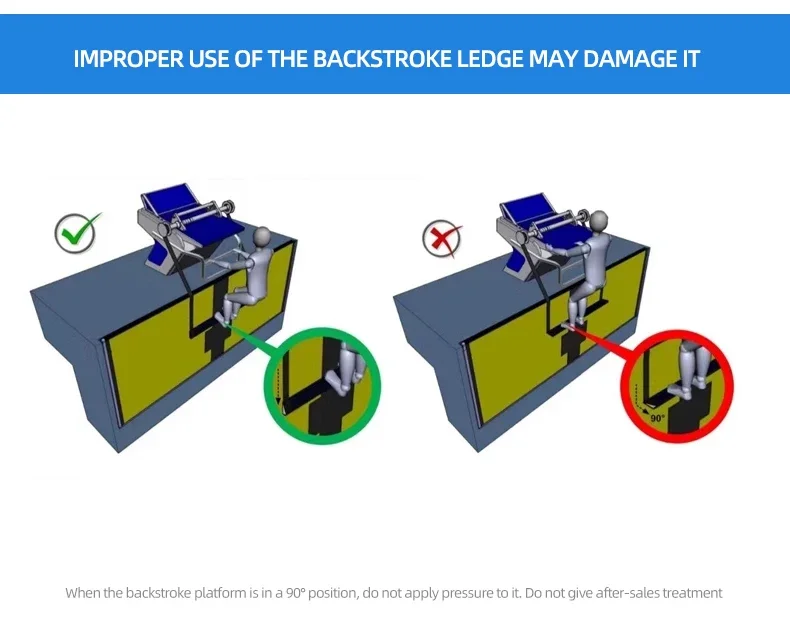 IMPROPER USE OF THE BACKSTROKE LEDGE MAY DAMAGE IT

90°

When the backstroke platform is in a 90° position, do not apply pressure to it. Do not give after-sales treatment