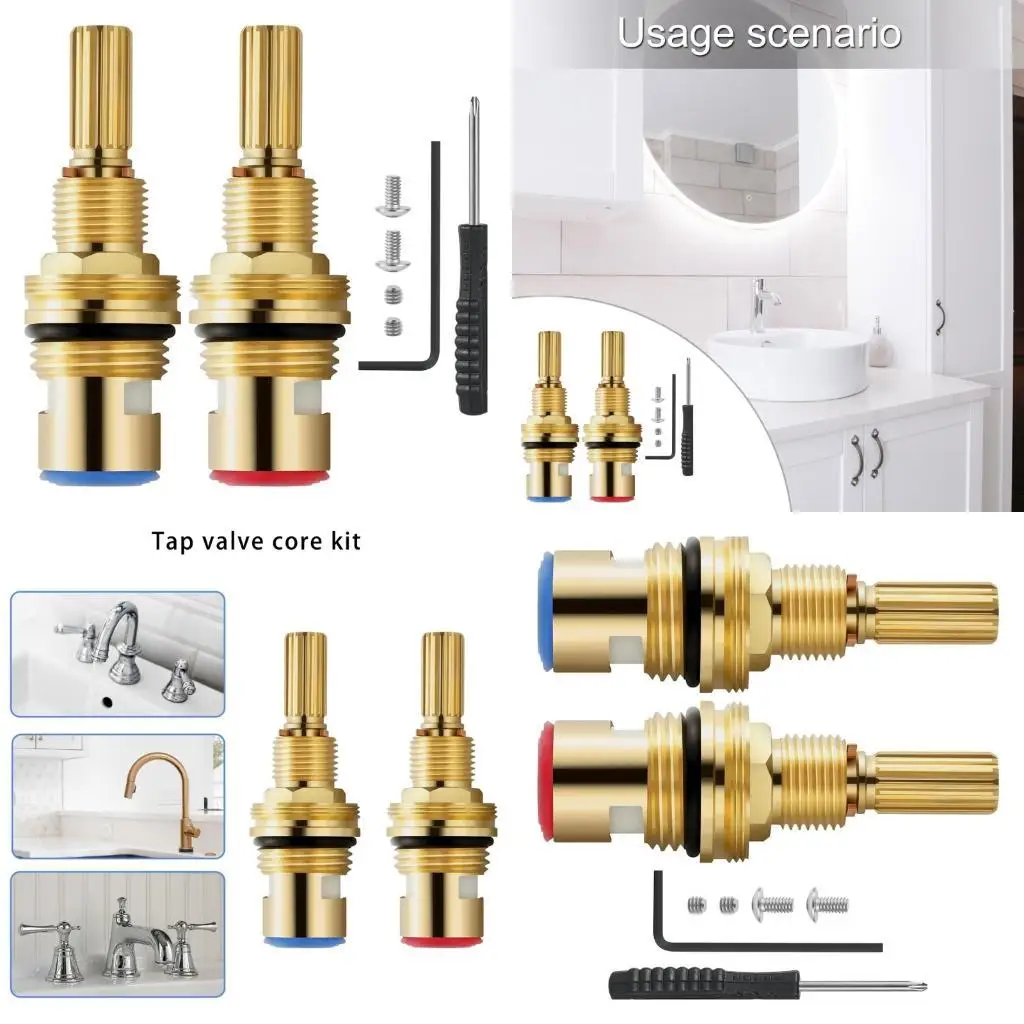 Usage scenario

Tap valve core kit