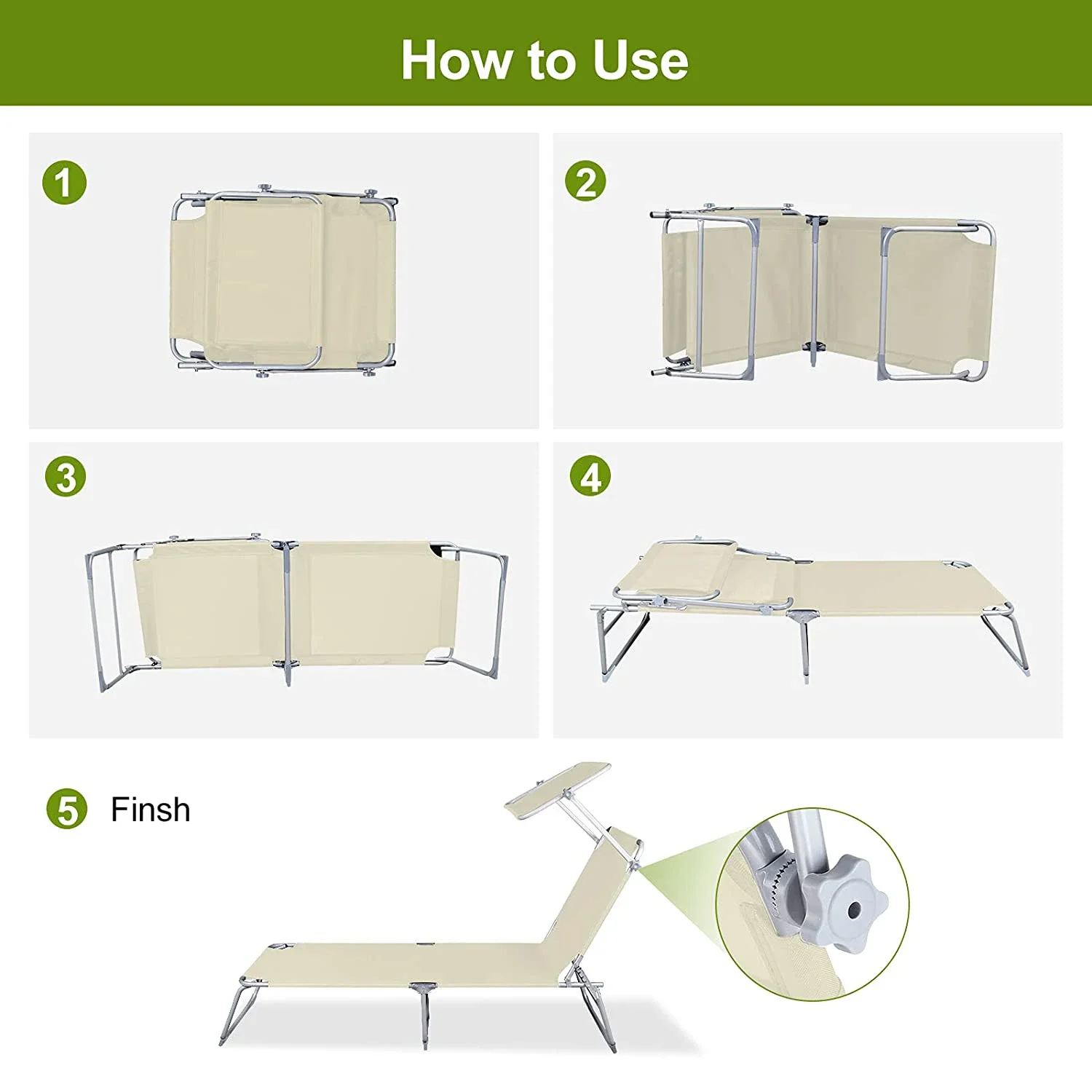 How to Use

1

2

3

4

5 Finsh