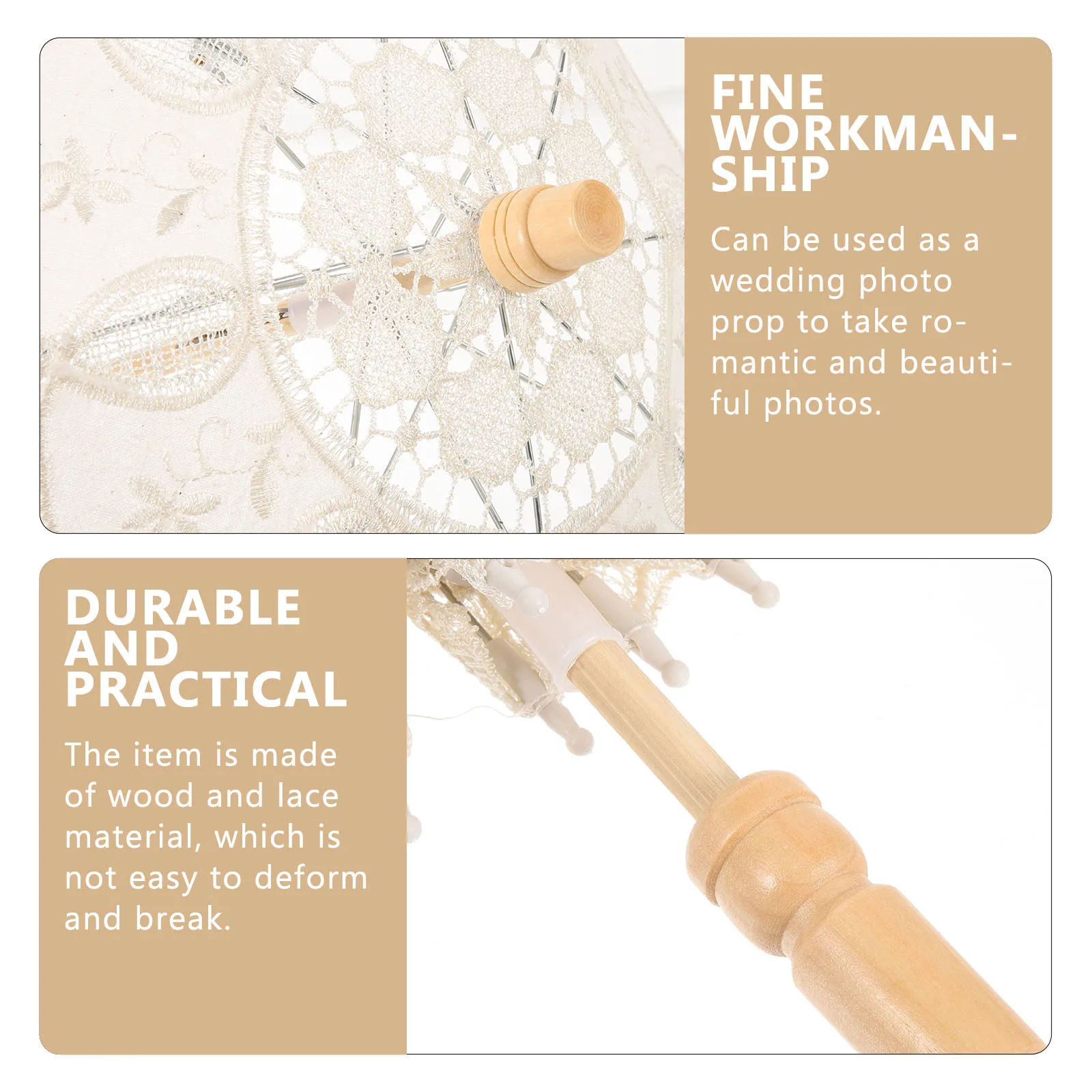 FINE WORKMANSHIP

Can be used as a wedding photo prop to take romantic and beautiful photos.

DURABLE AND PRACTICAL

The item is made of wood and lace material, which is not easy to deform and break.