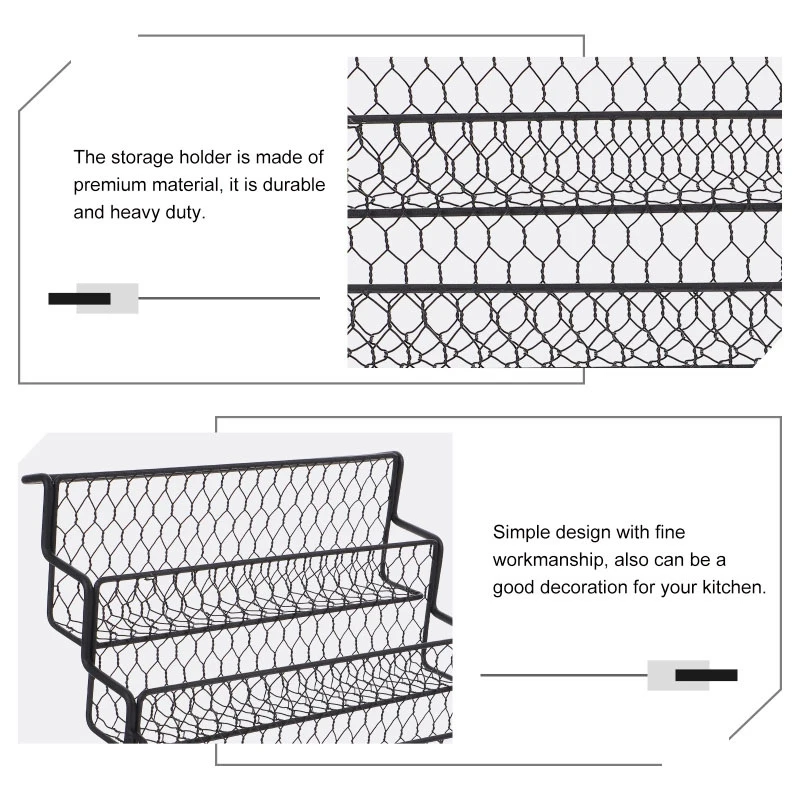 The storage holder is made of premium material, it is durable and heavy duty.

Simple design with fine workmanship, also can be a good decoration for your kitchen.