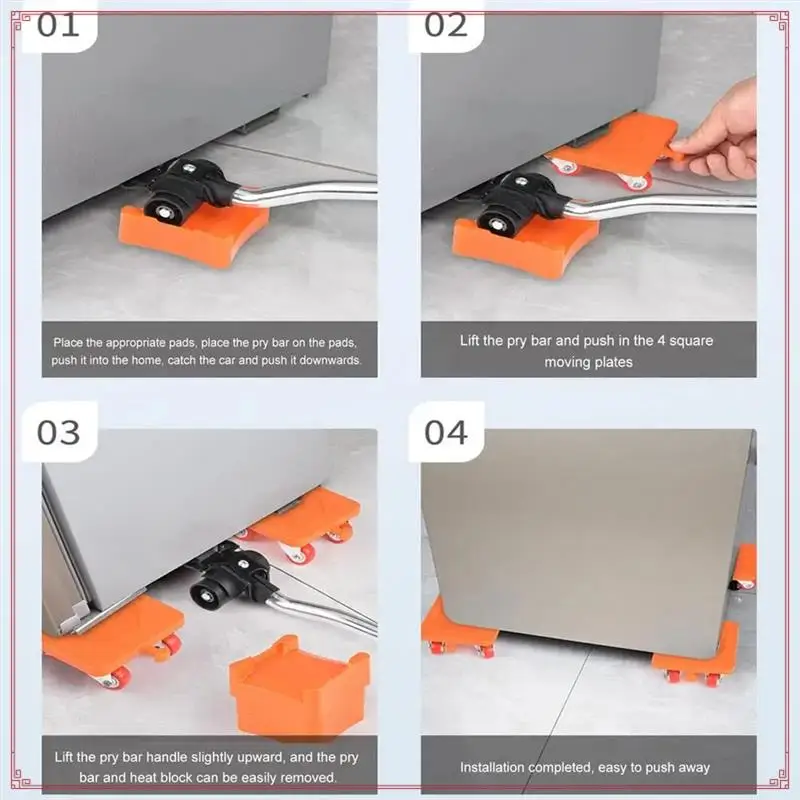 01

Place the appropriate pads, place the pry bar on the pads, push it into the home, catch the car and push it downwards.

02

Lift the pry bar and push in the 4 square moving plates

03

Lift the pry bar handle slightly upward, and the pry bar and heat block can be easily removed.

04

Installation completed, easy to push away