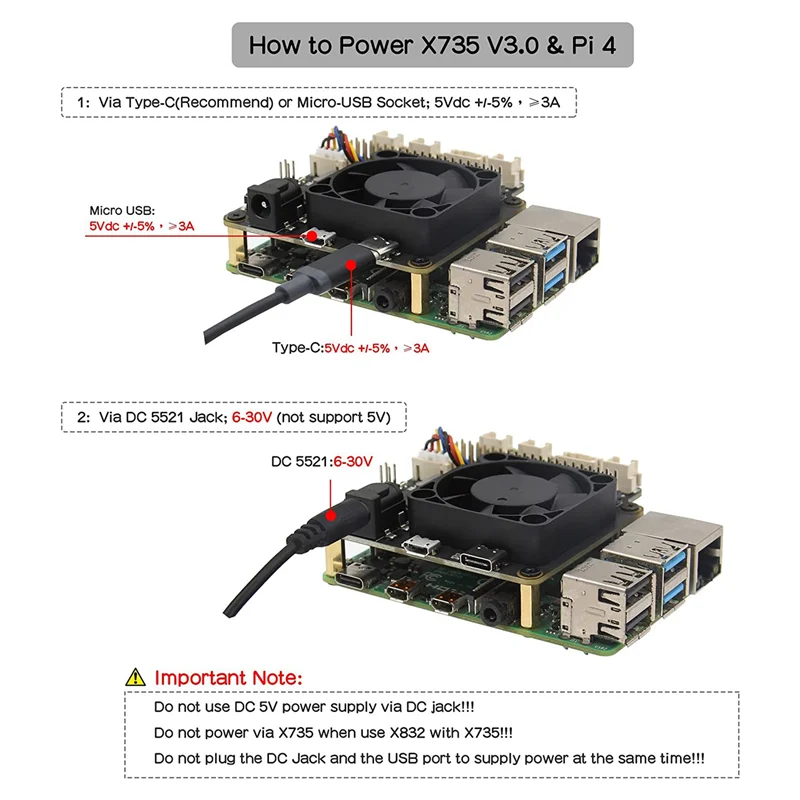 How to Power X735 V3.0 & Pi 4

1: Via Type-C(Recommend) or Micro-USB Socket; 5Vdc +/-5%，⩾3A

Micro USB:
5Vdc +/-5%，⩾3A

Type-C:5Vdc +/-5%，⩾3A

2: Via DC 5521 Jack; 6-30V (not support 5V)

DC 5521:6-30V

Important Note:

Do not use DC 5V power supply via DC jack!!!

Do not power via X735 when use X832 with X735!!!

Do not plug the DC Jack and the USB port to supply power at the same time!!!