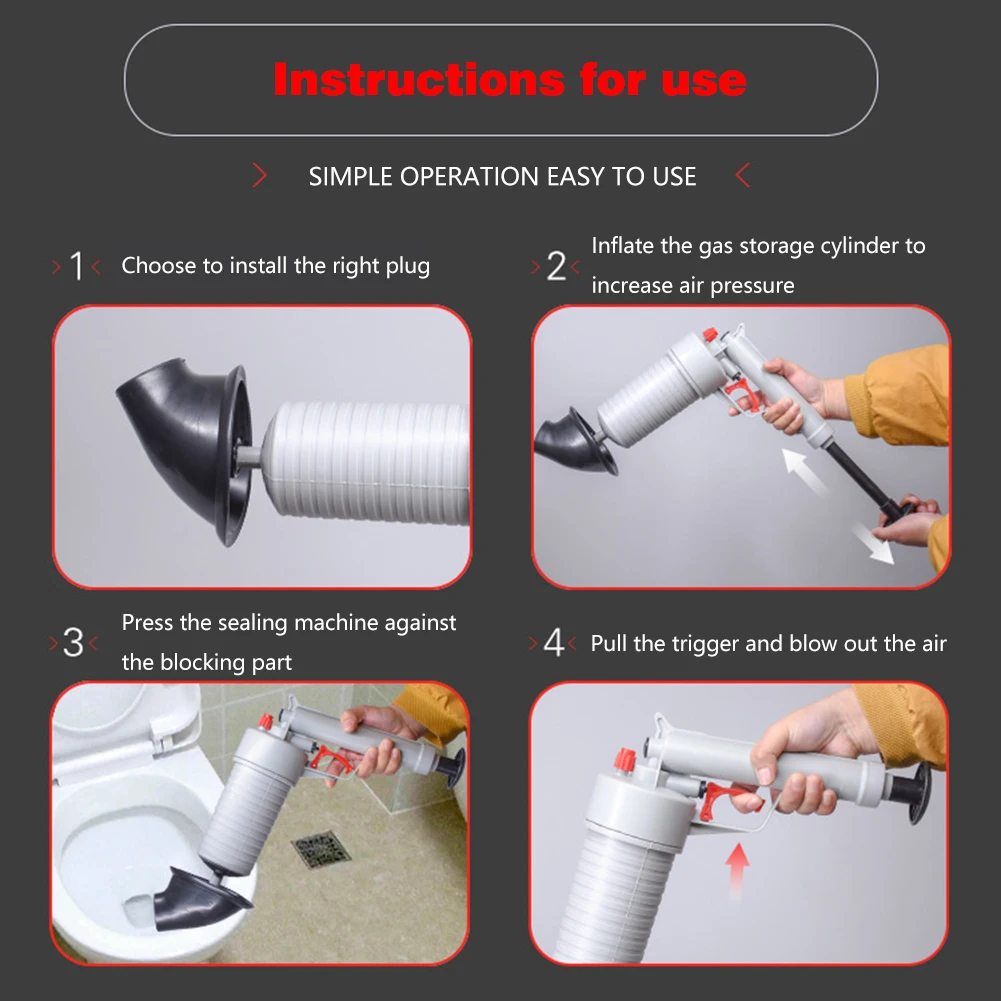 Instructions for use

SIMPLE OPERATION EASY TO USE

1 Choose to install the right plug

2 Inflate the gas storage cylinder to increase air pressure

3 Press the sealing machine against the blocking part

4 Pull the trigger and blow out the air