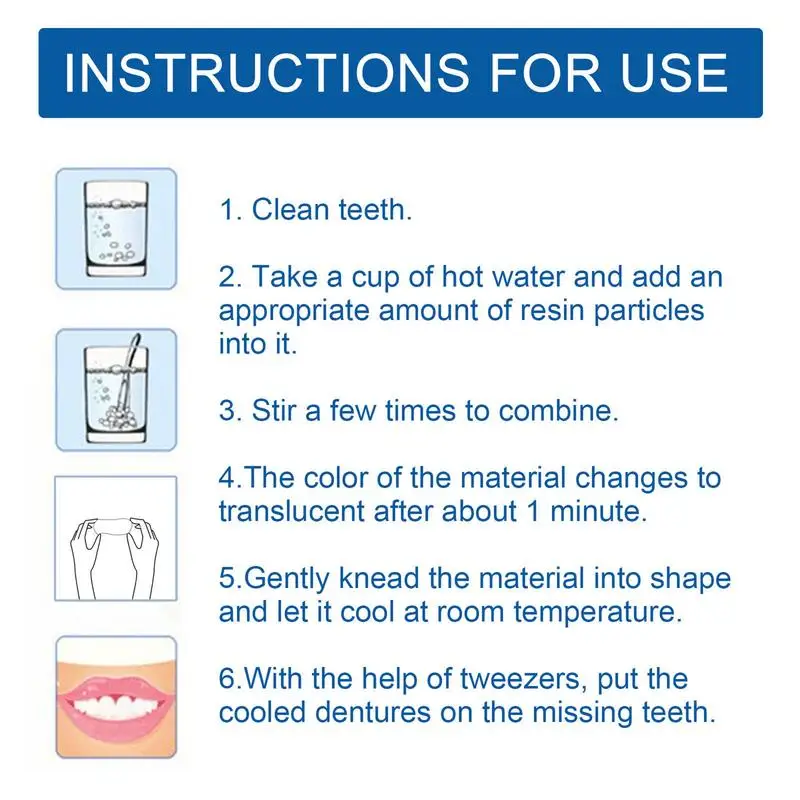 INSTRUCTIONS FOR USE

1. Clean teeth.

2. Take a cup of hot water and add an appropriate amount of resin particles into it.

3. Stir a few times to combine.

4.The color of the material changes to translucent after about 1 minute.

5.Gently knead the material into shape and let it cool at room temperature.

6.With the help of tweezers, put the cooled dentures on the missing teeth.