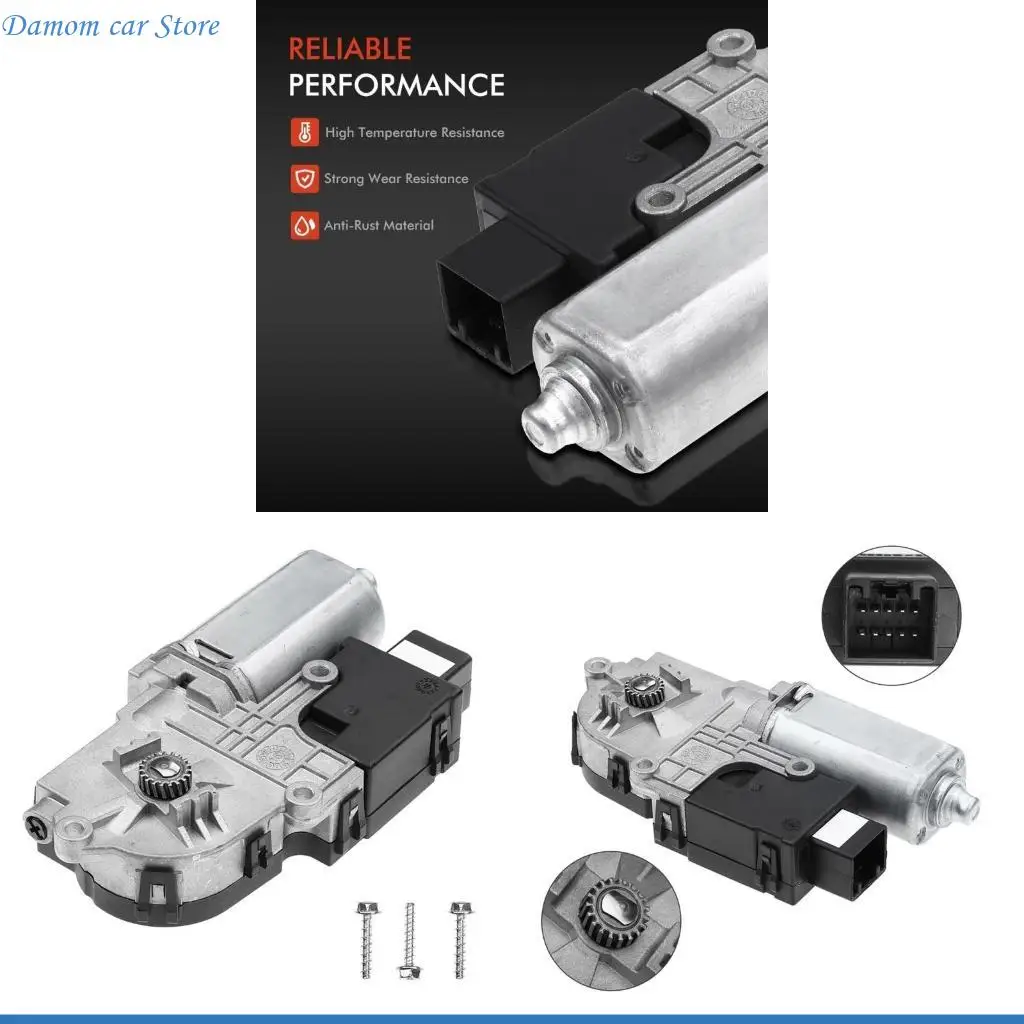 Damom car Store

RELIABLE
PERFORMANCE

High Temperature Resistance

Strong Wear Resistance

Anti-Rust Material