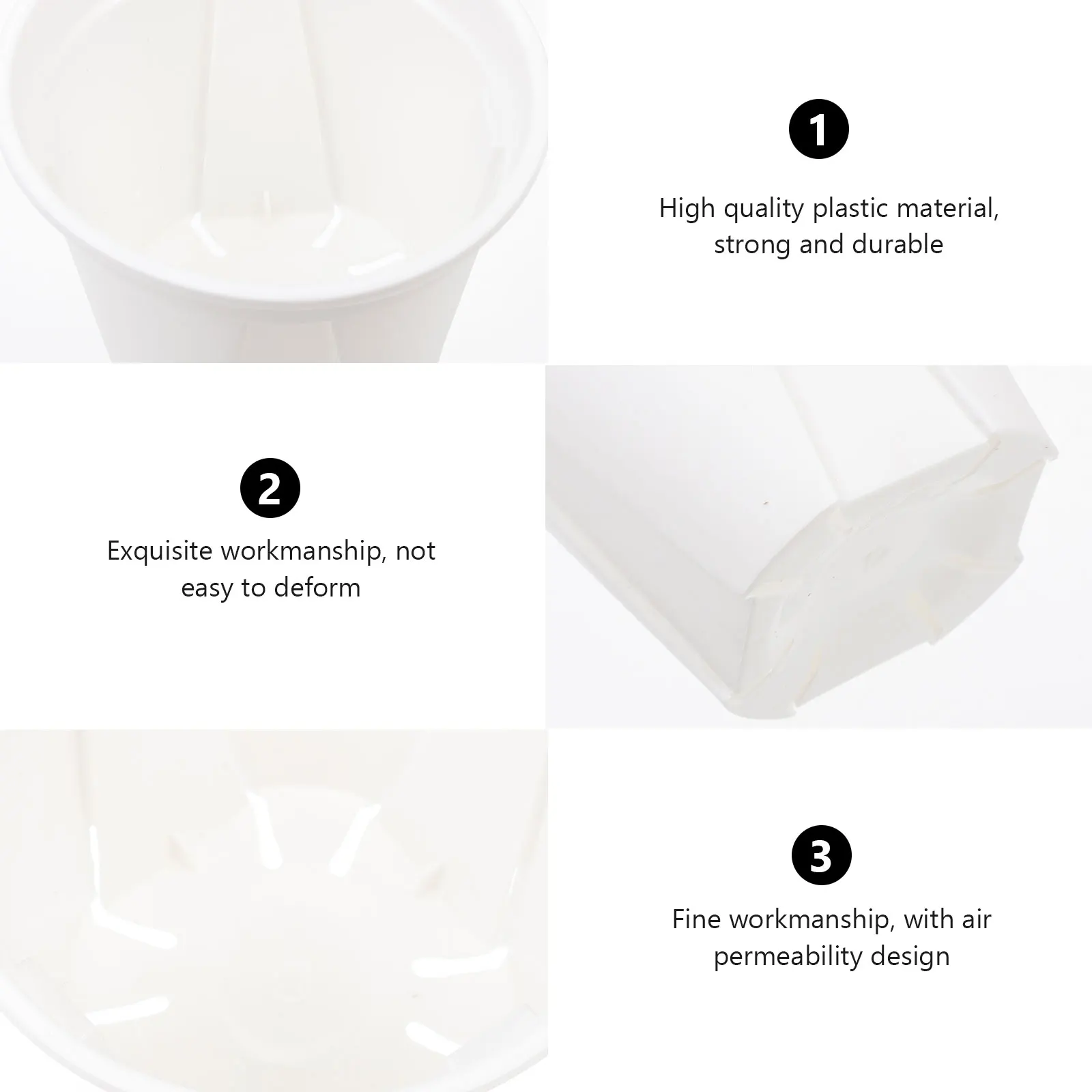 1

High quality plastic material, strong and durable

2

Exquisite workmanship, not easy to deform

3

Fine workmanship, with air permeability design