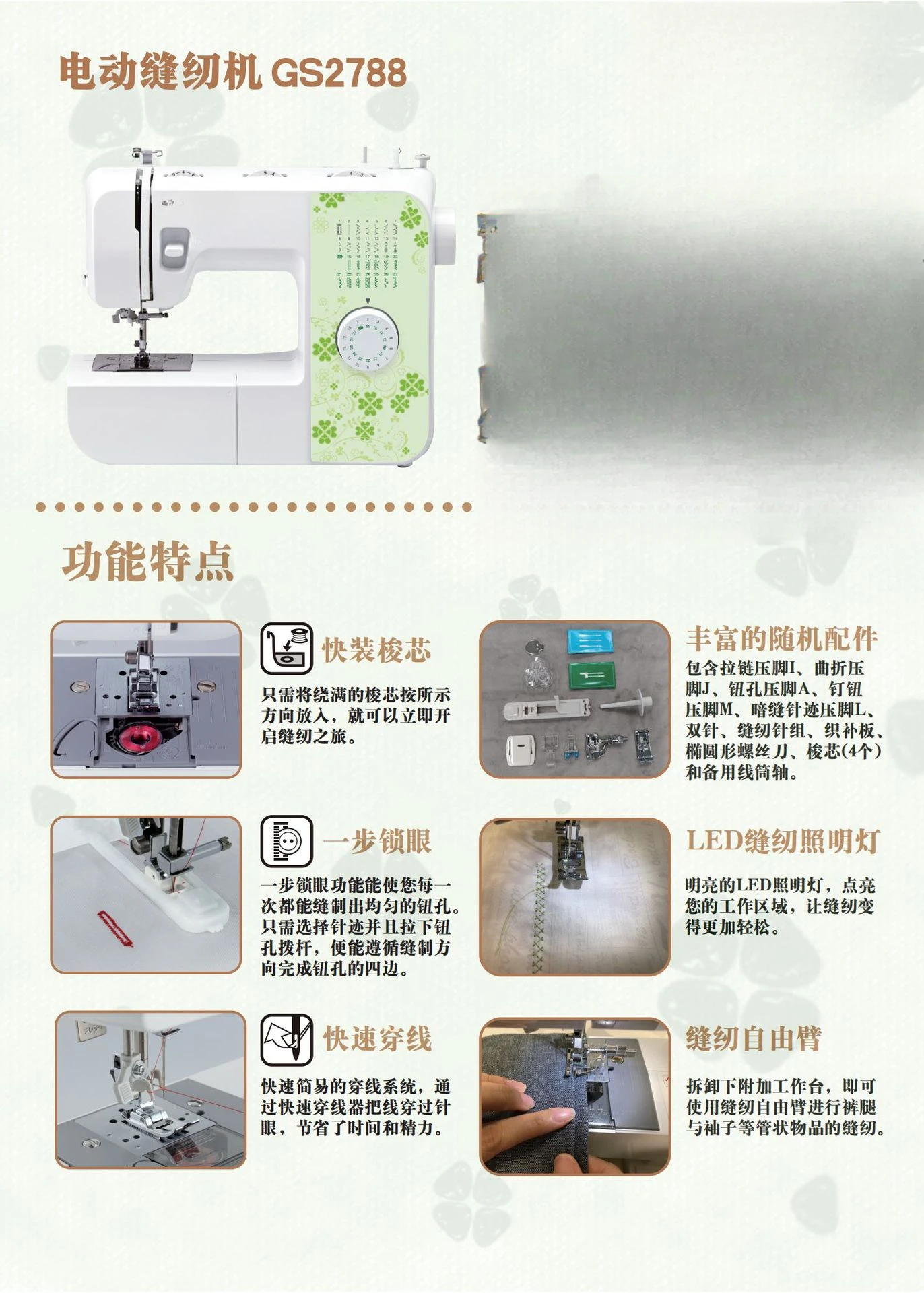 电动缝纫机 GS2788

功能特点

快装梭芯

只需将绕满的梭芯按所示方向放入，就可以立即开启缝纫之旅。

一步锁眼

一步锁眼功能能使您每一次都能缝制出均匀的钮孔。只需选择针迹并且拉下钮孔拨杆，便能遵循缝制方向完成钮孔的四边。

快速穿线

快速简易的穿线系统，通过快速穿线器把线穿过针眼，节省了时间和精力。

丰富的随机配件

包含拉链压脚I、曲折压脚J、钮孔压脚A、钉钮压脚M、暗缝针迹压脚L、双针、缝纫针组、织补板、椭圆形螺丝刀、梭芯(4个)和备用线筒轴。

LED缝纫照明灯

明亮的LED照明灯，点亮您的工作区域，让缝纫变得更加轻松。

缝纫自由臂

拆卸下附加工作台，即可使用缝纫自由臂进行裤腿与袖子等管状物品的缝纫。